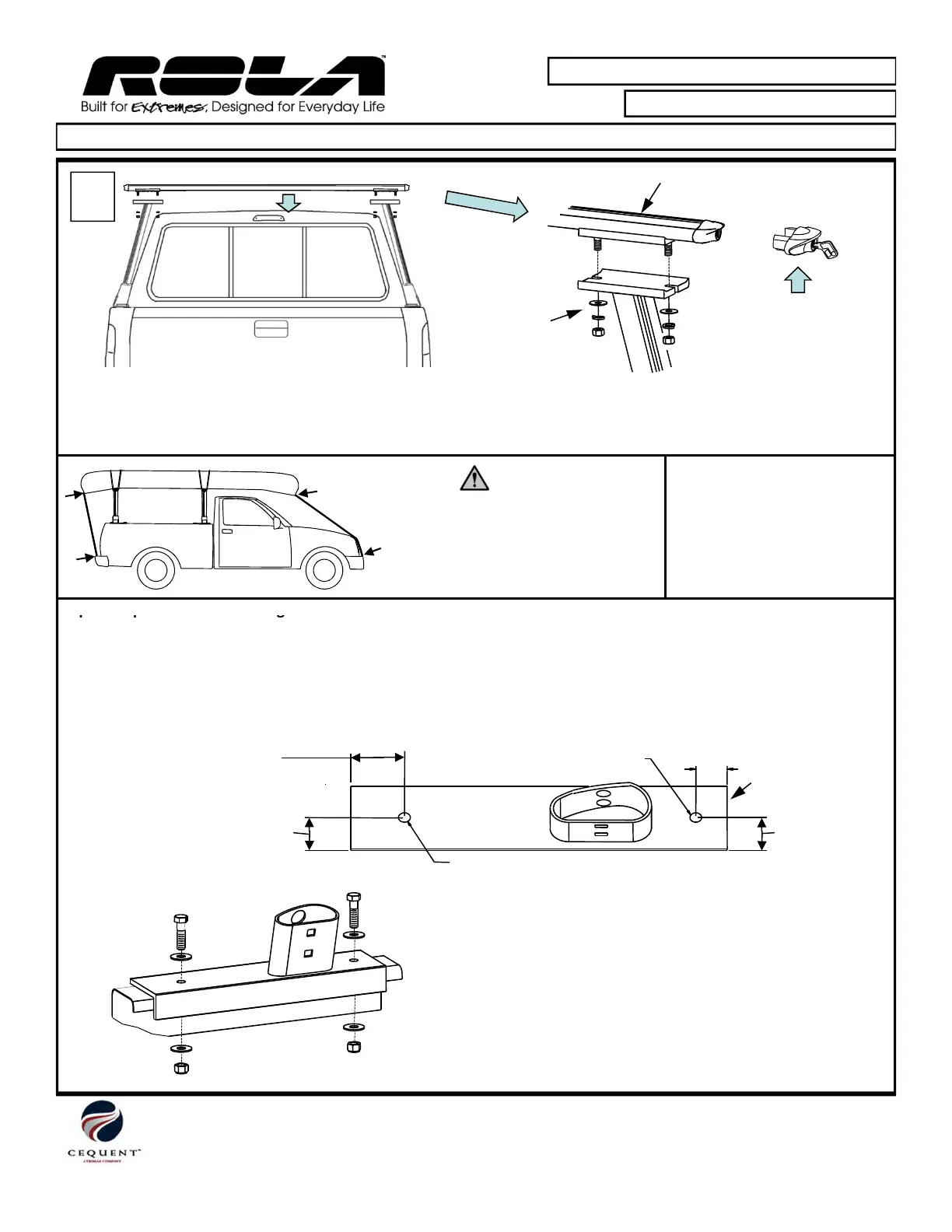 ROLA™
Built for Extremes, Designed for Everyday Life

CEQUENT™
A TRIMAS COMPANY