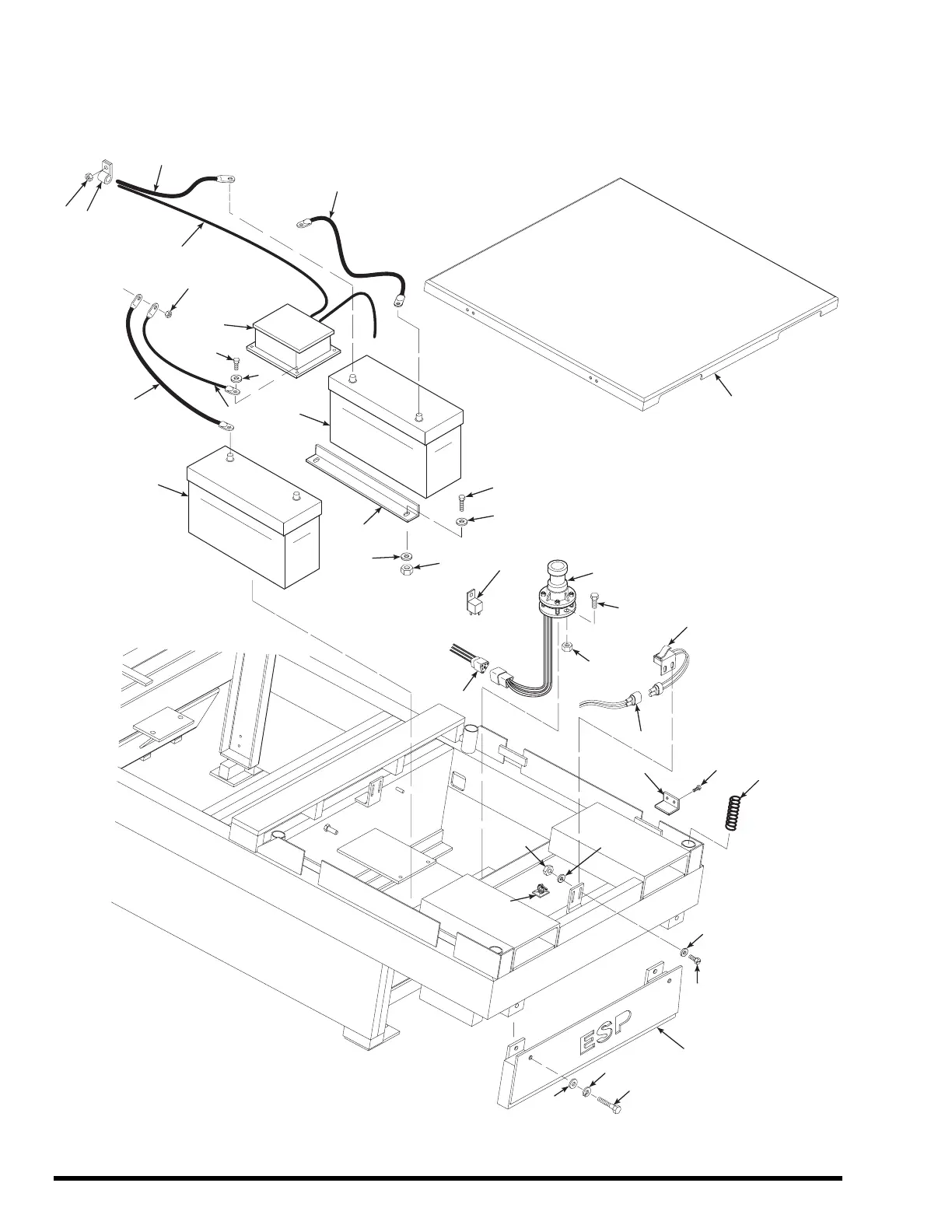 ESP