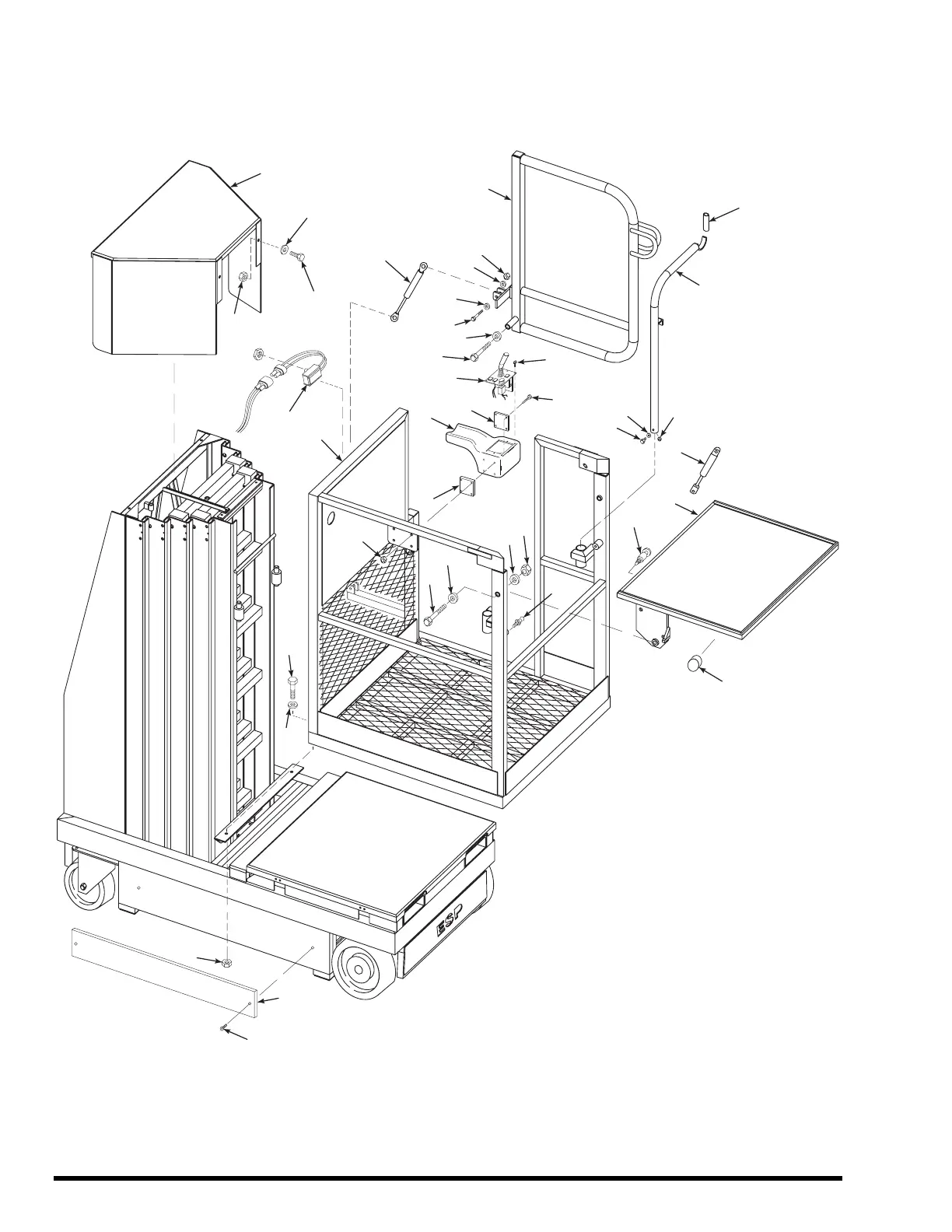 ESP