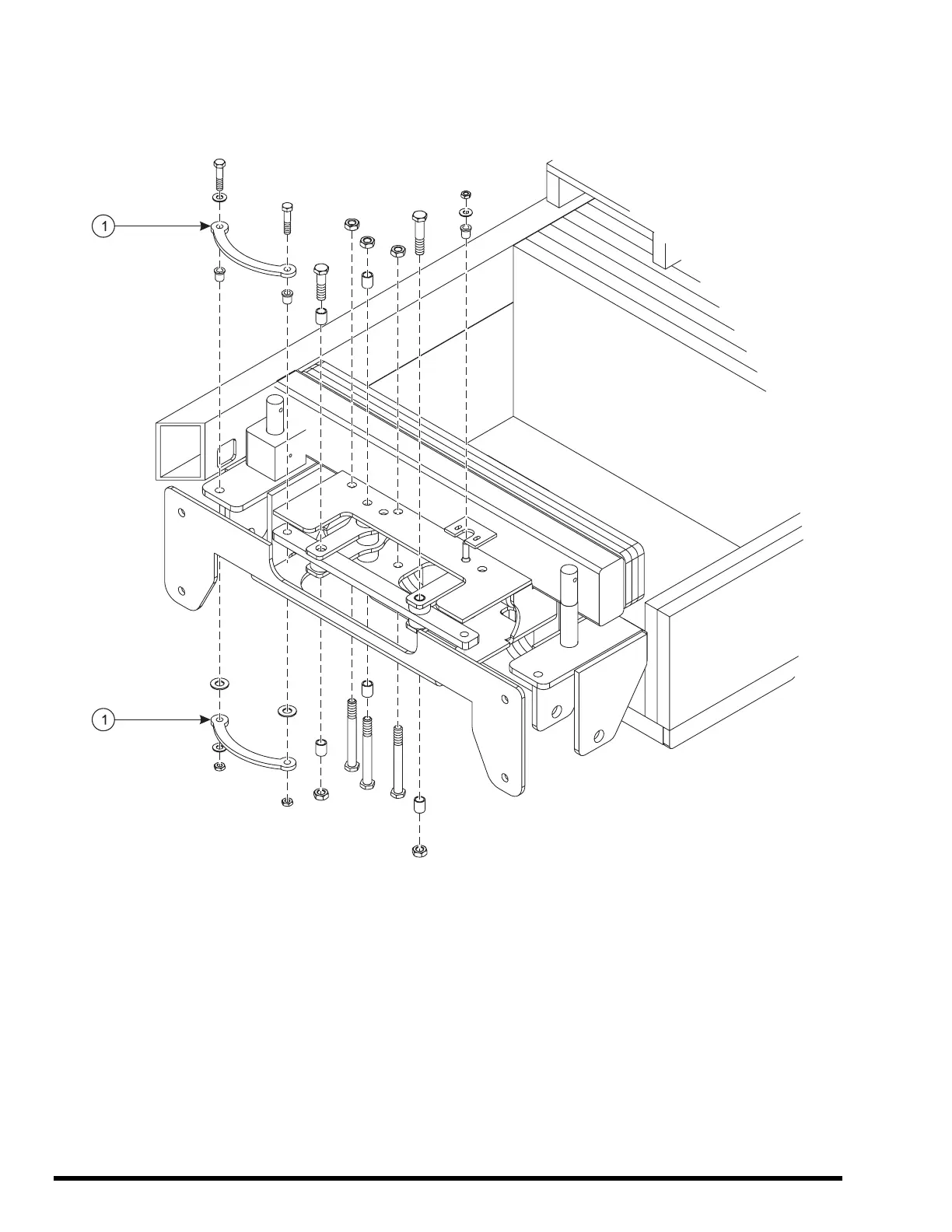 1

1