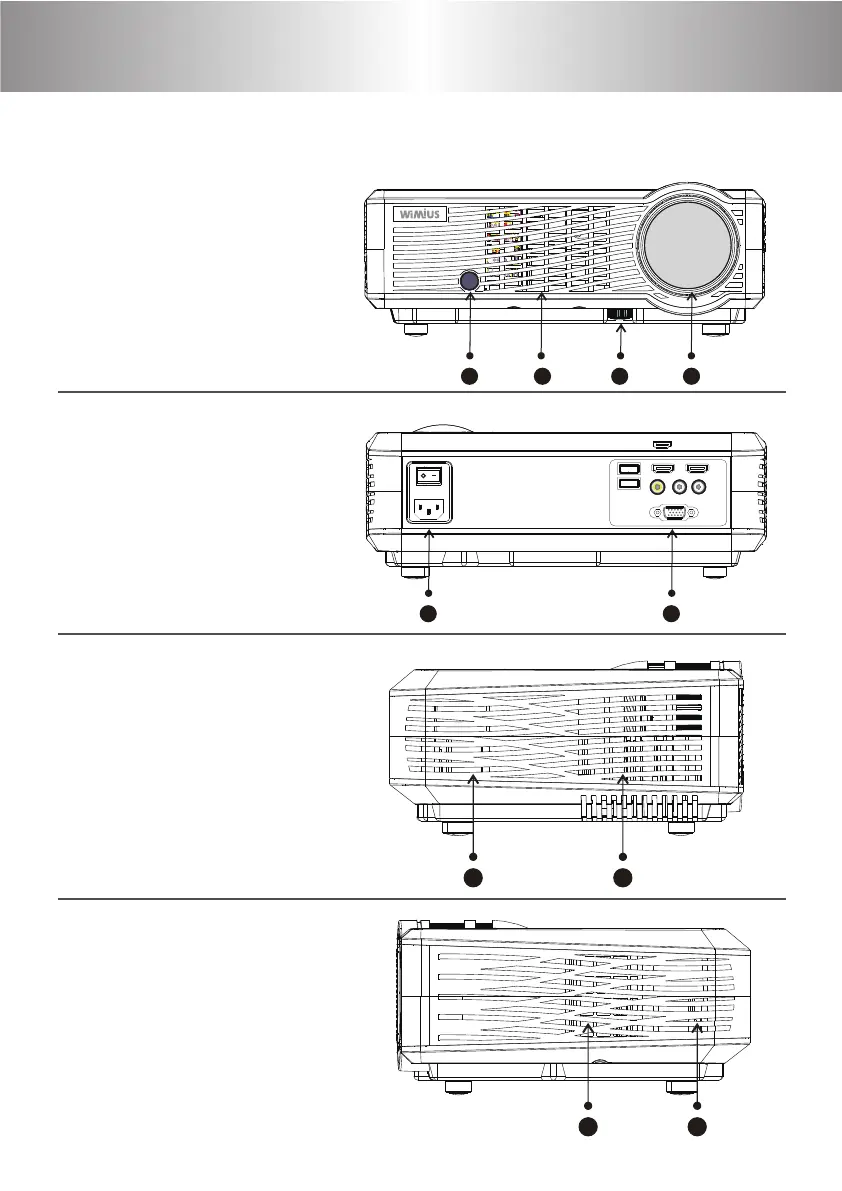 WiMiUS