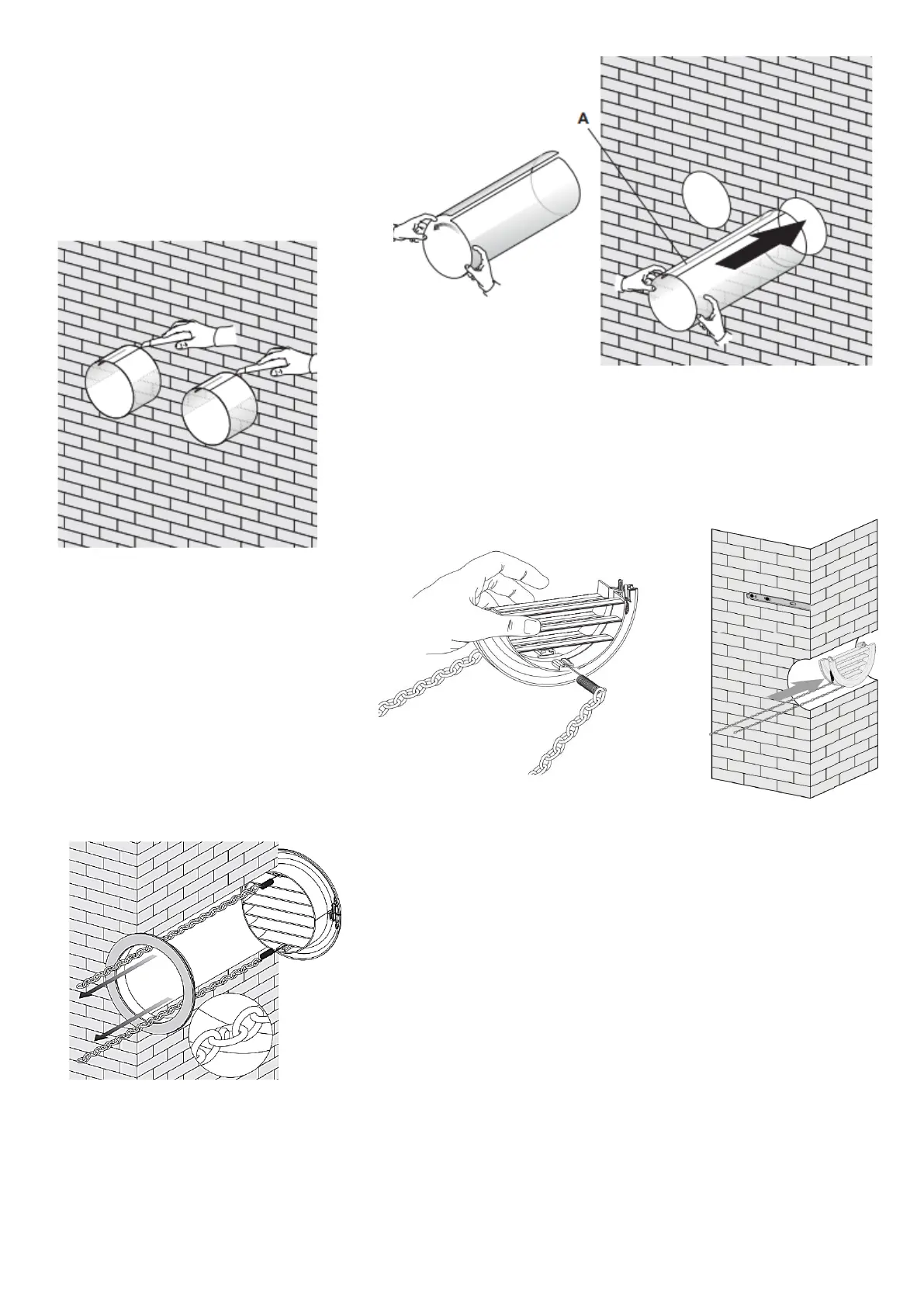 A