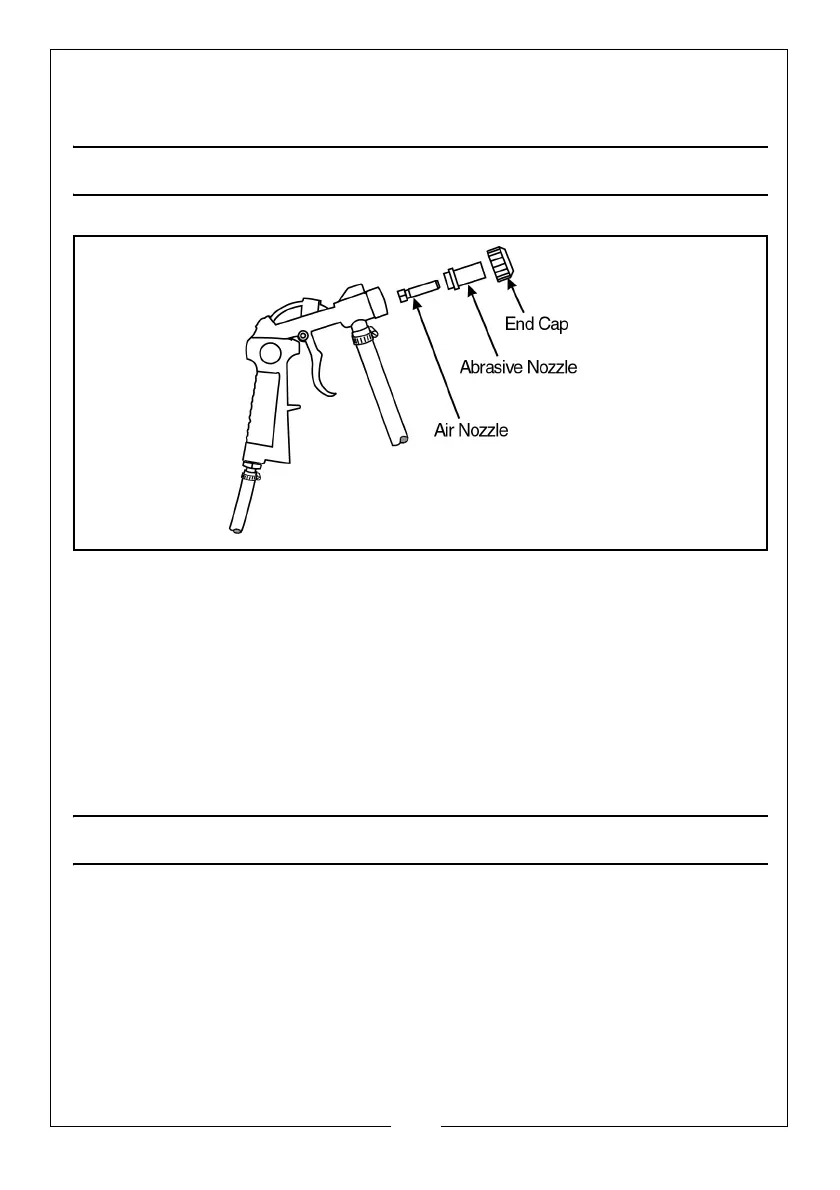 End Cap

Abrasive Nozzle

Air Nozzle