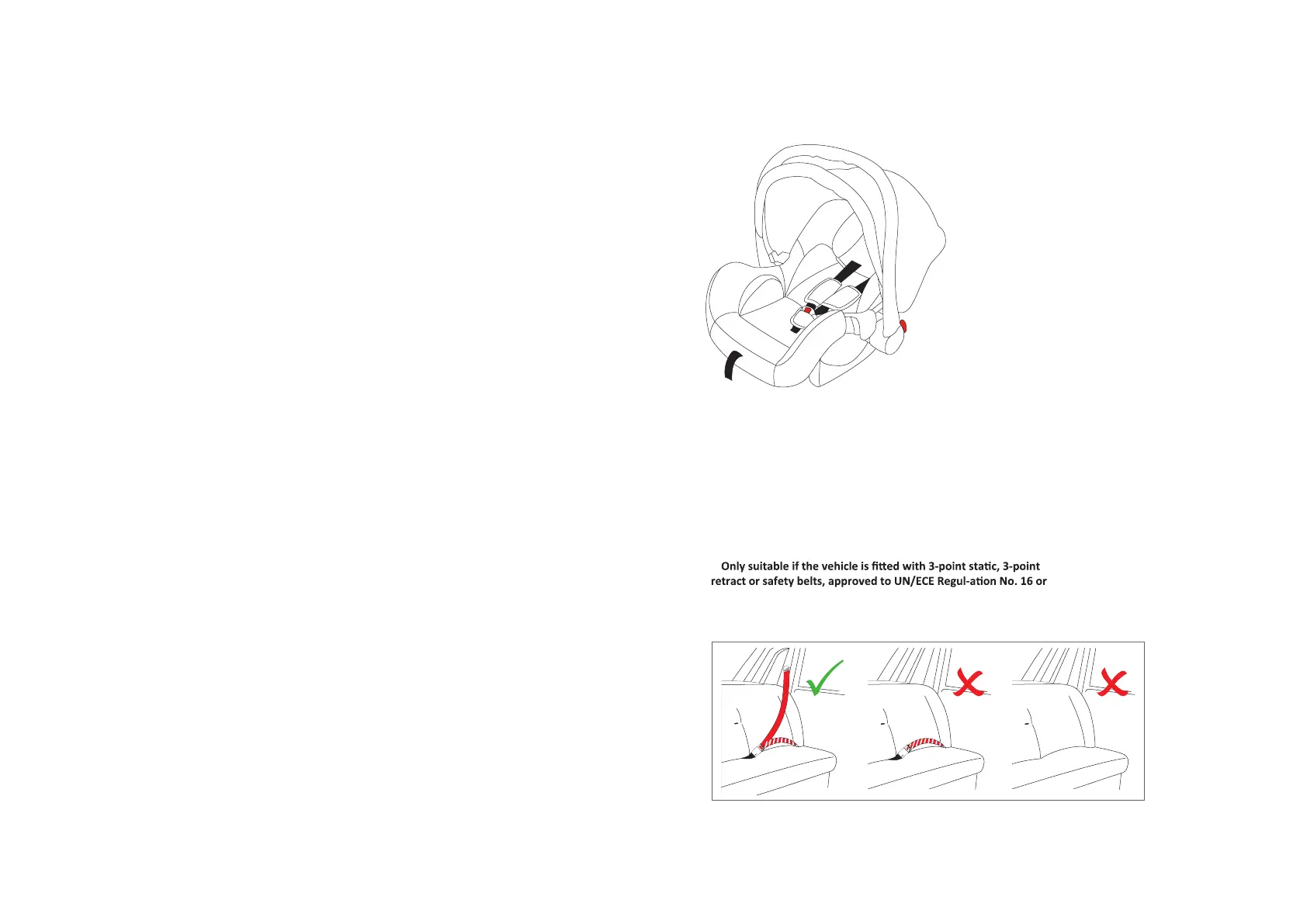 Only suitable if the vehicle is fitted with 3-point static, 3-point retract or safety belts, approved to UN/ECE Regul-ation No. 16 or