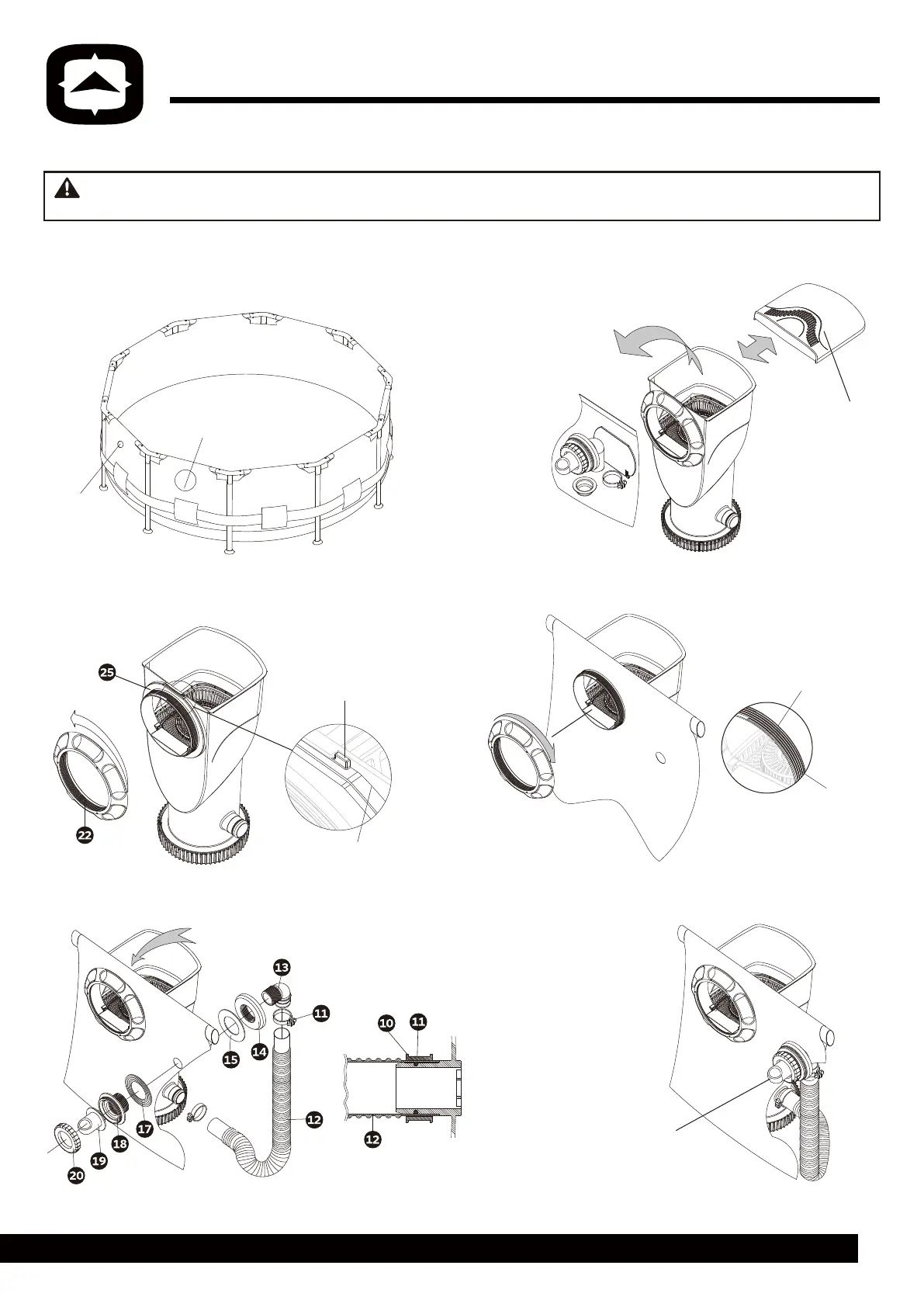 25

22

13

11

10

11

15

14

17

12

12

18

19

20