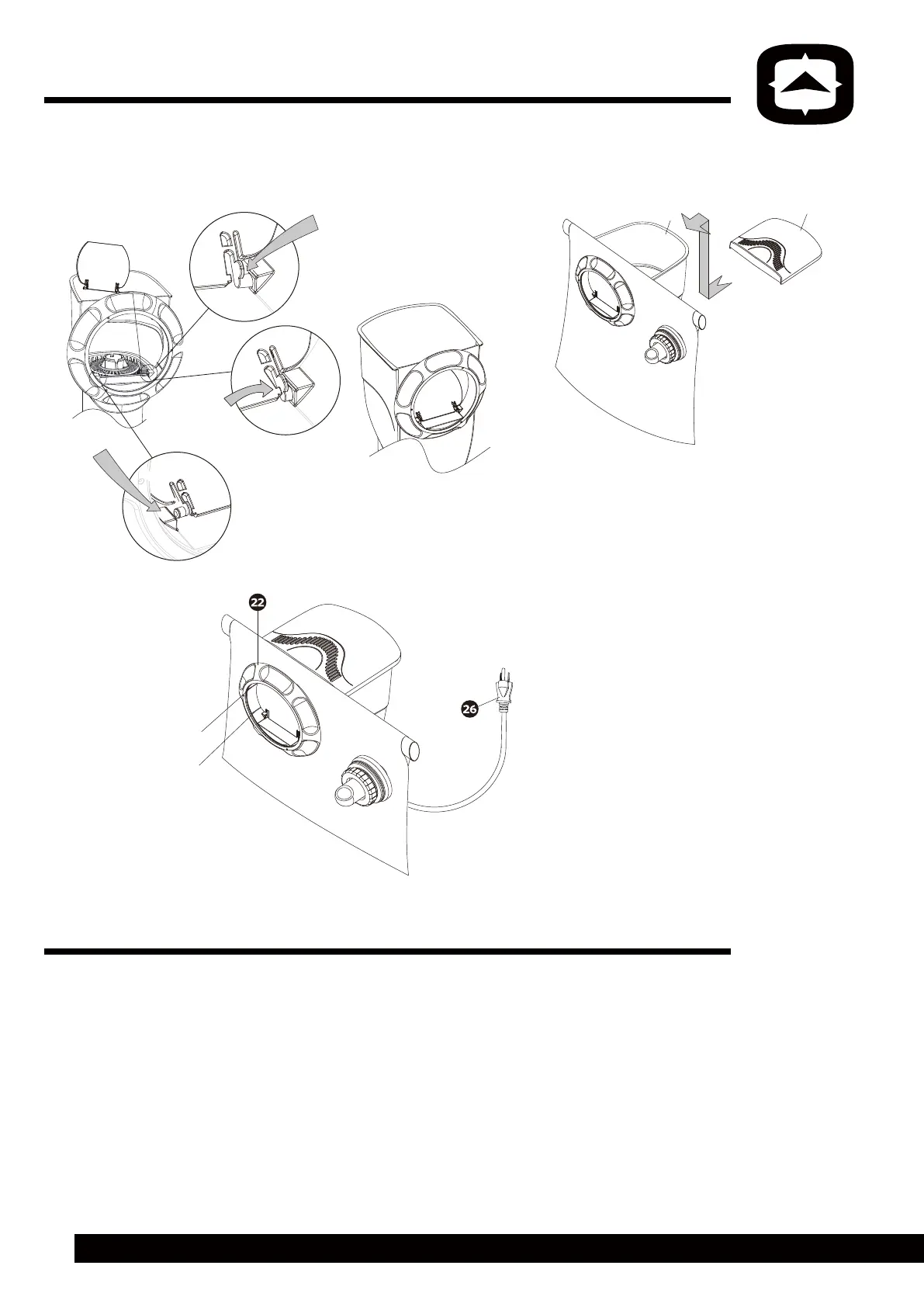 22

26