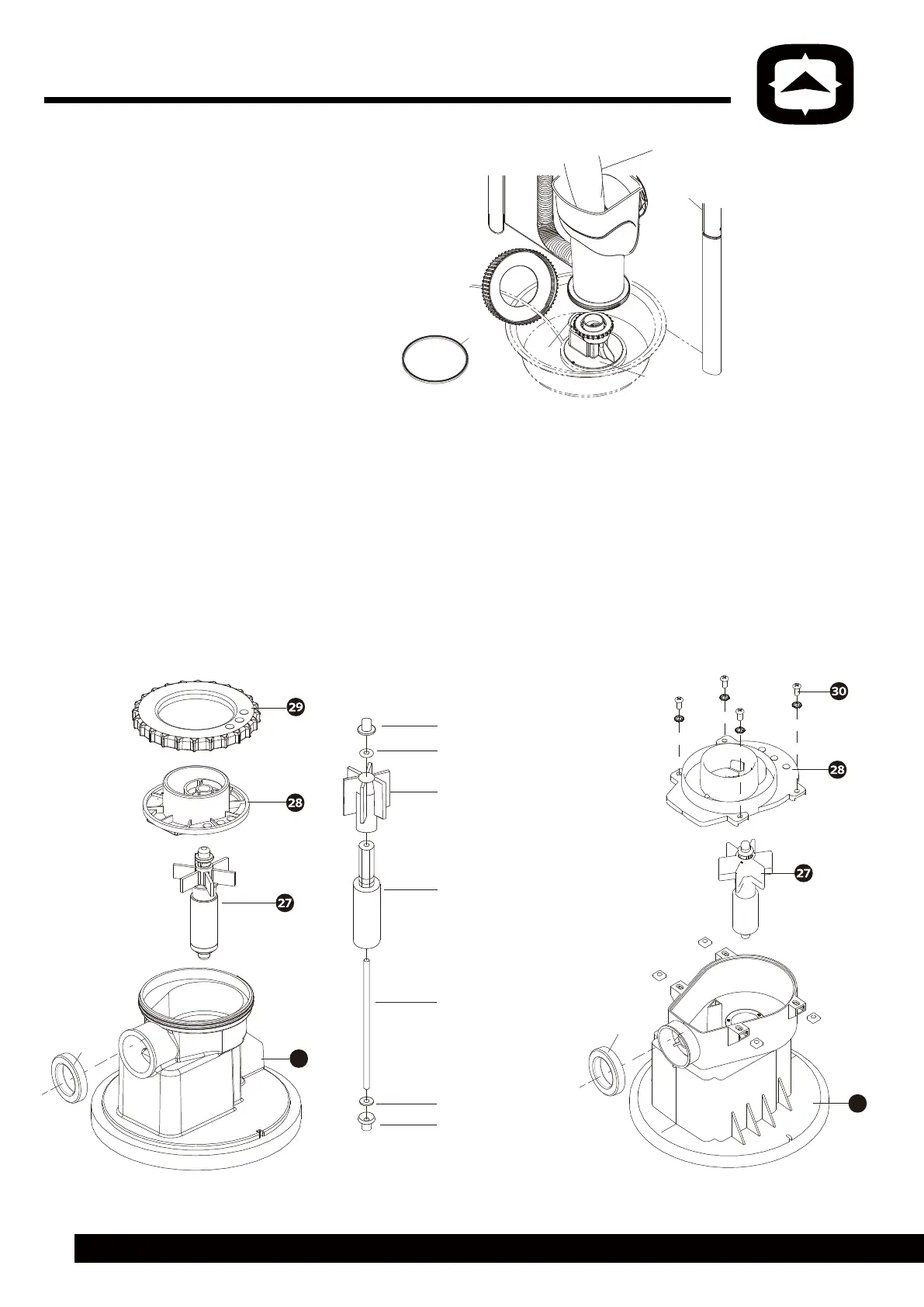 29

28

27

30

28

27