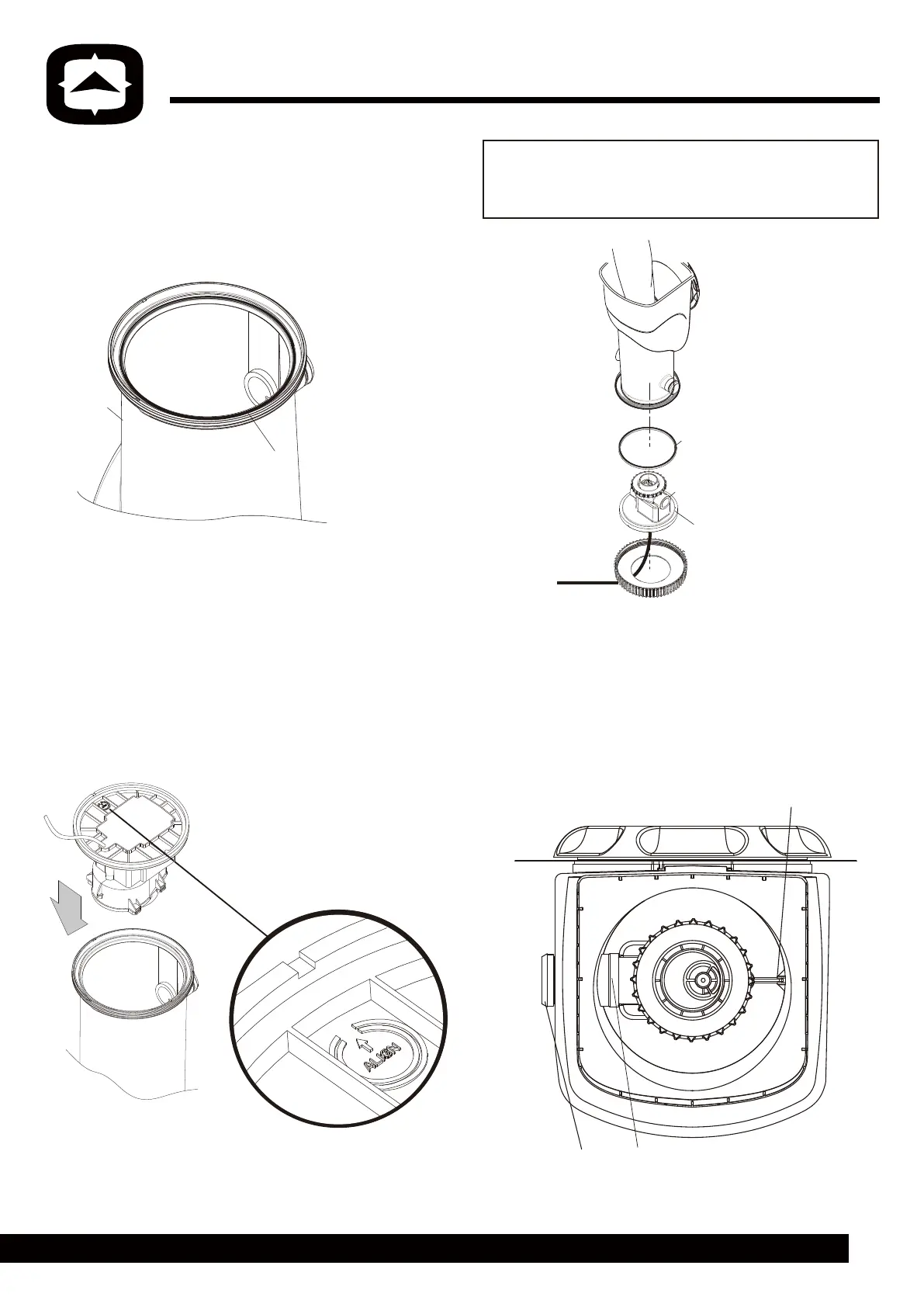 ALIGN