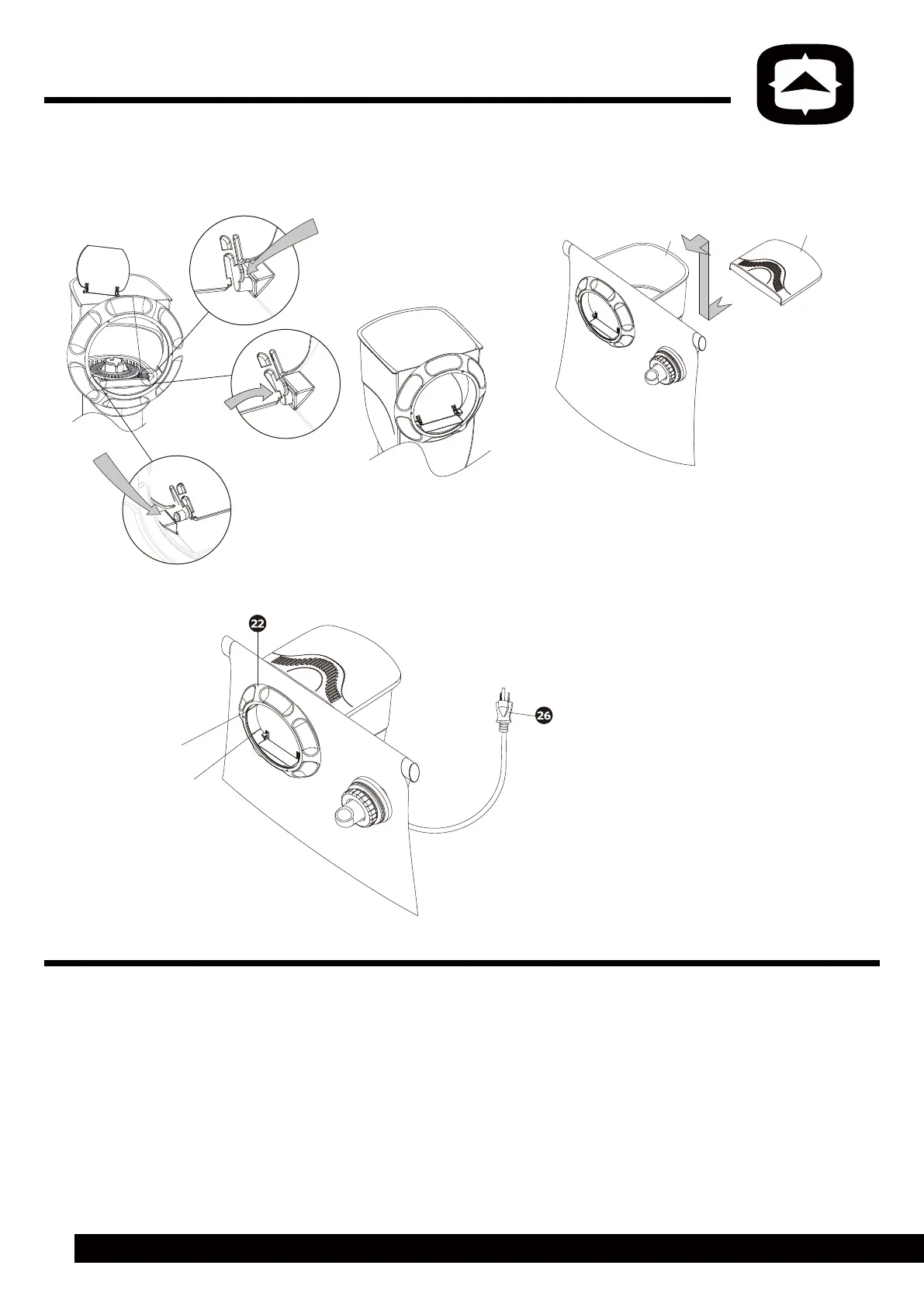 22

26