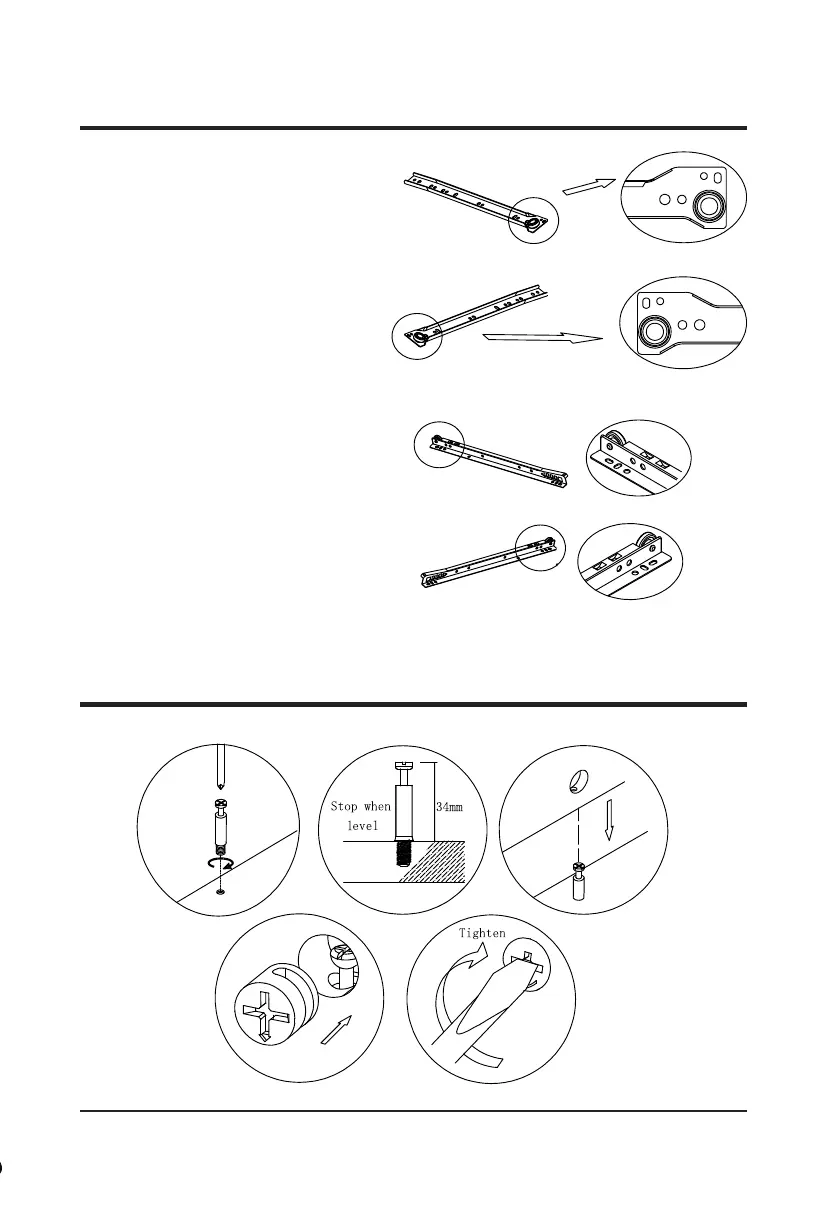 Stop when level

34mm

Tighten