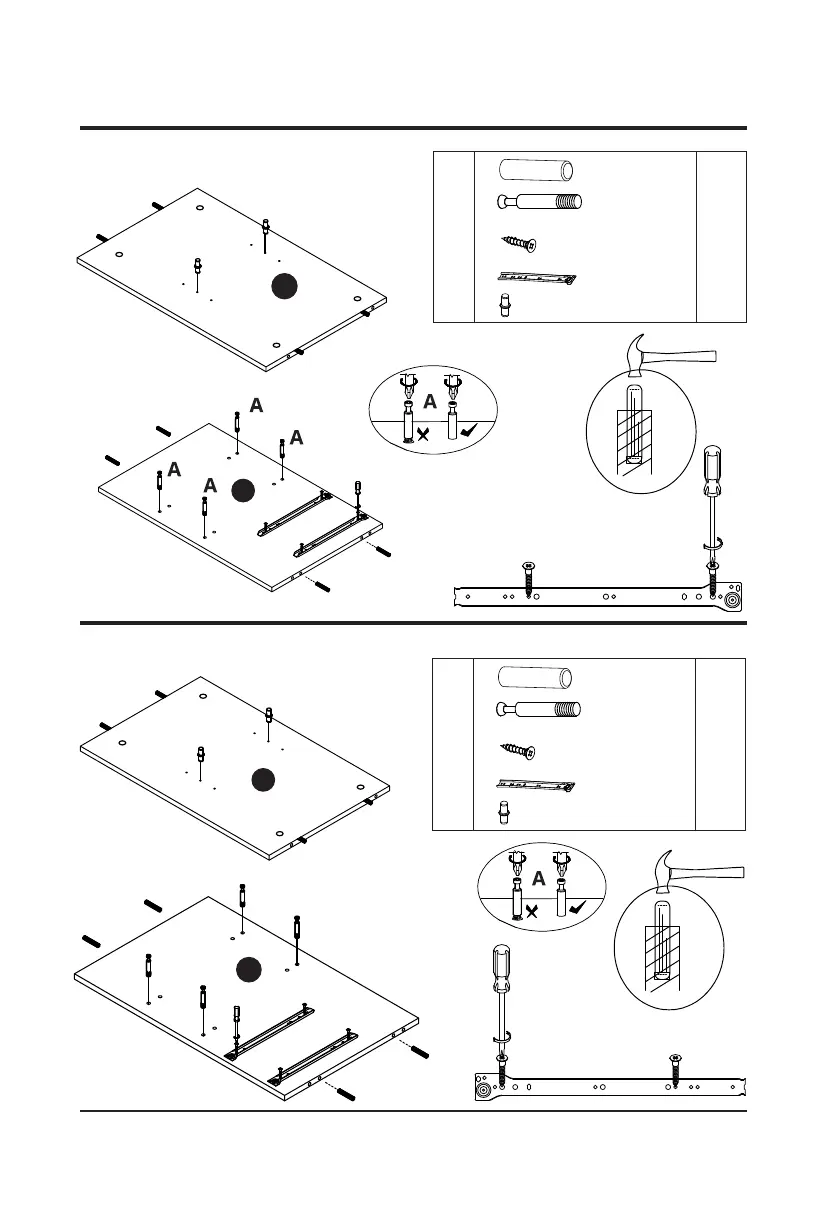 A
A
A
A

A

A