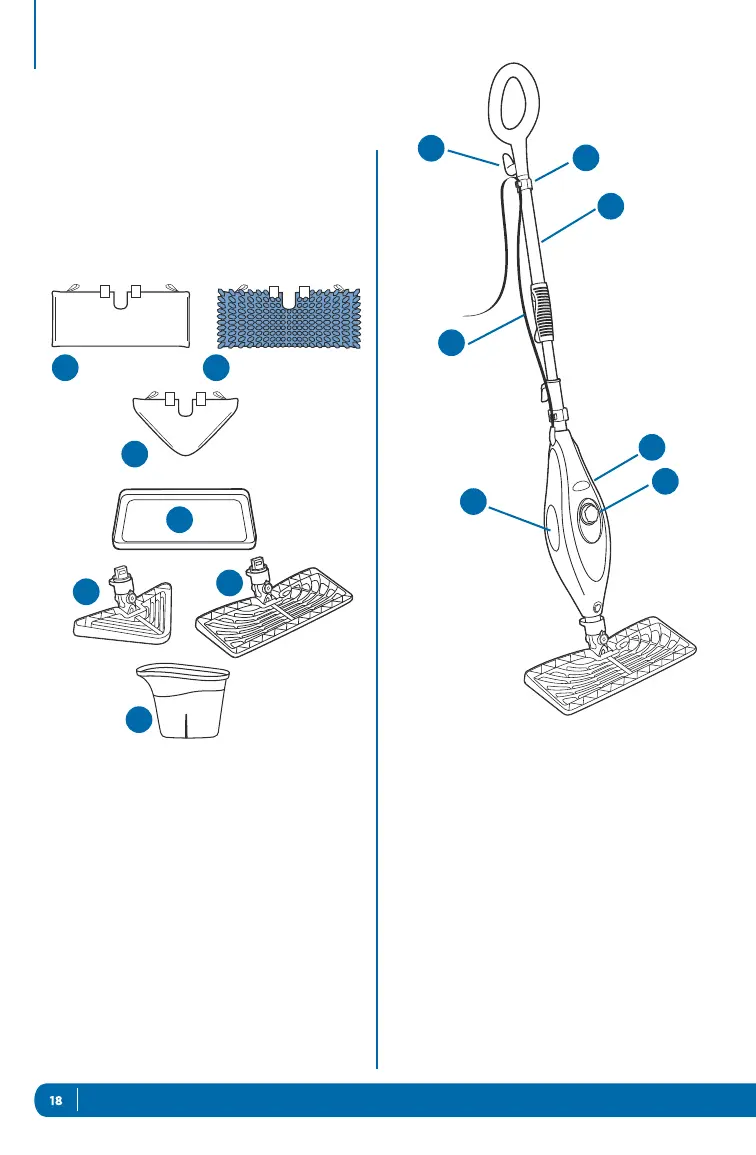 18