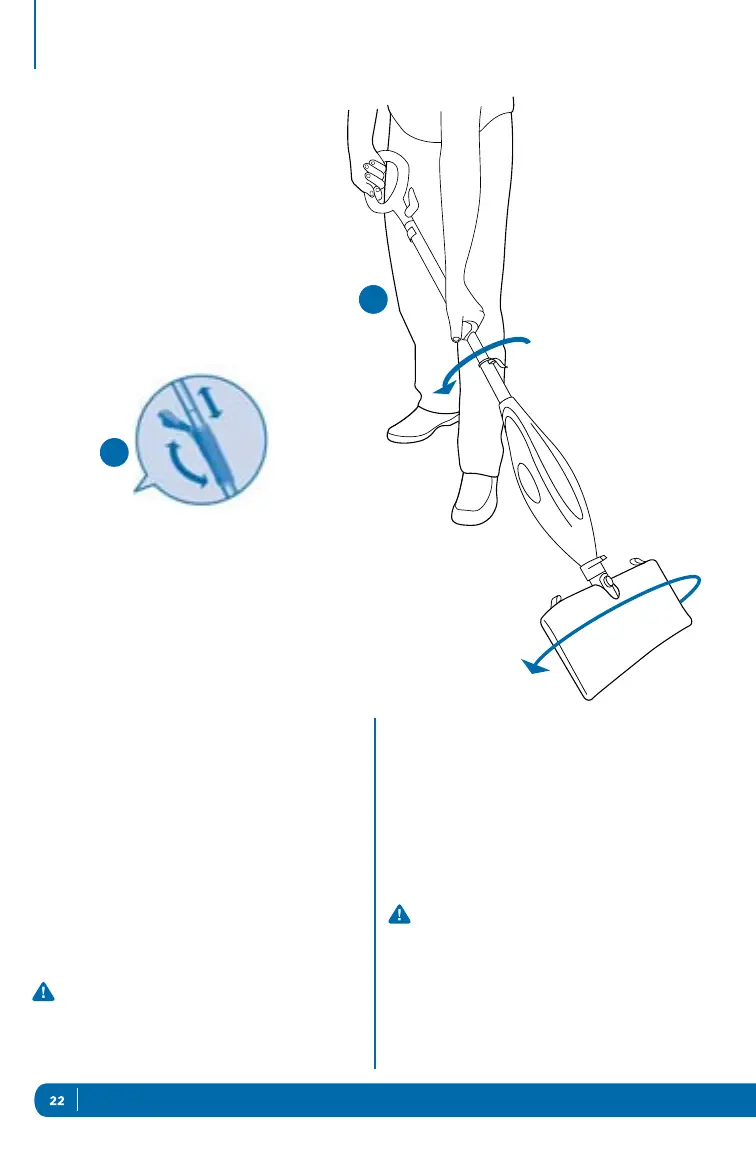 22