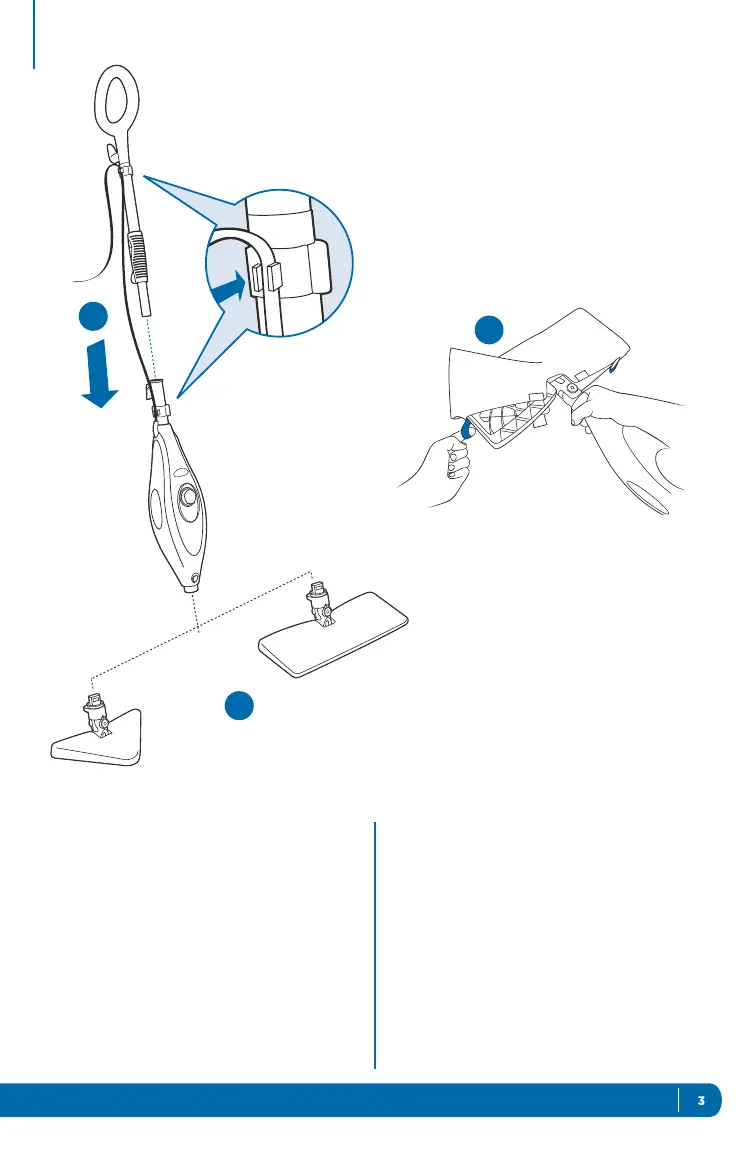 3