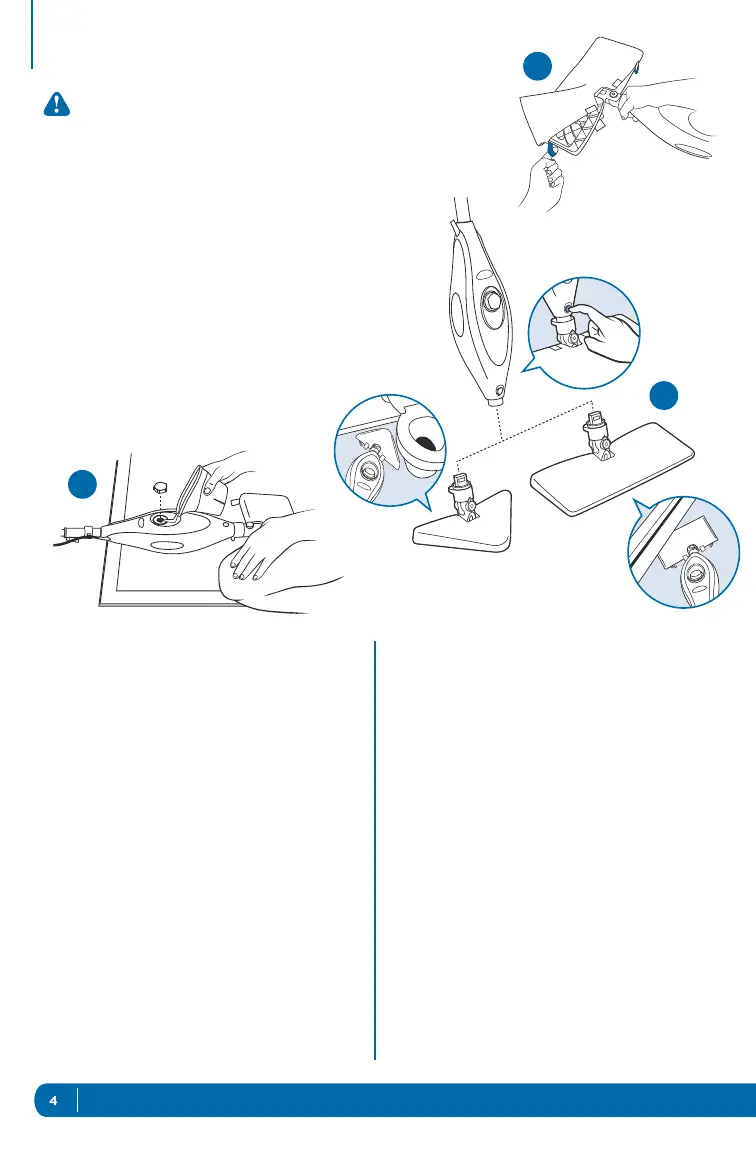 4