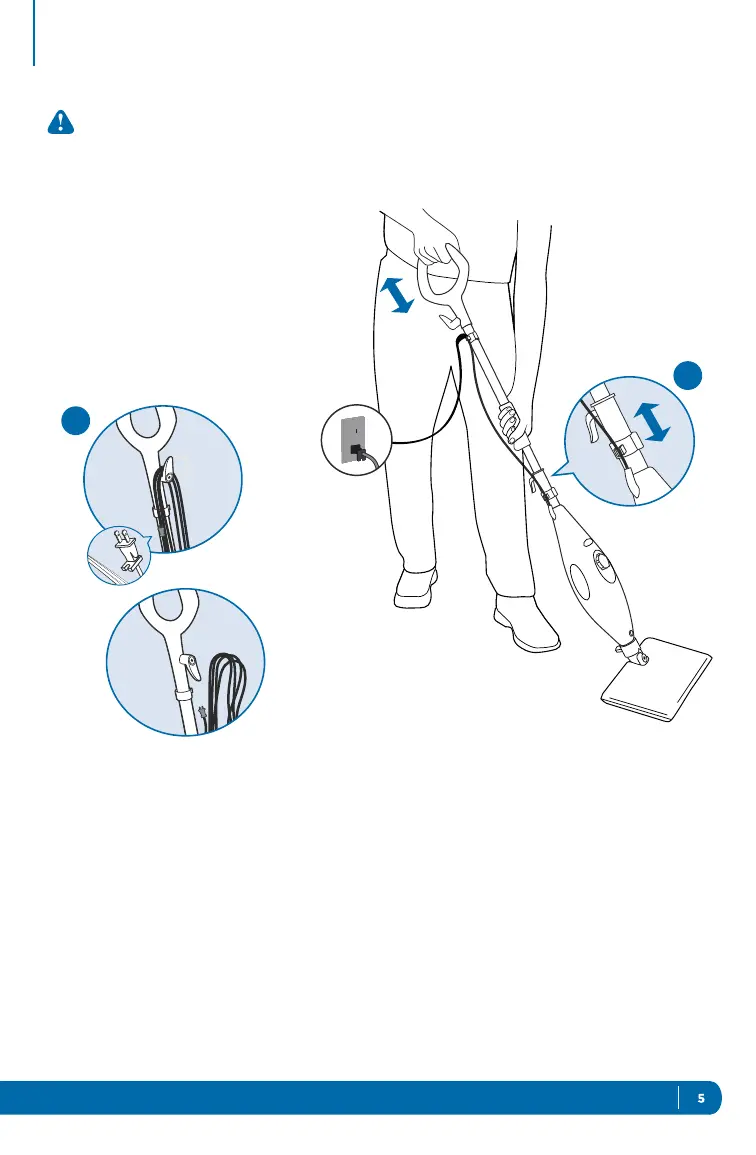 5