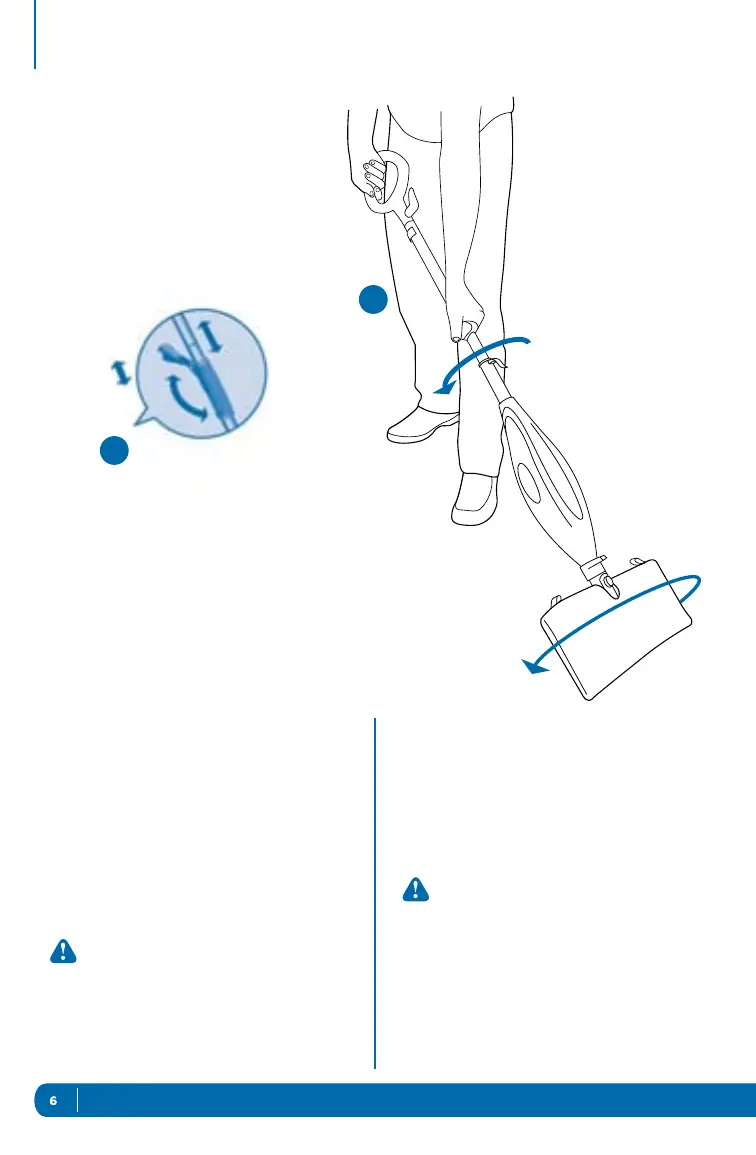 6