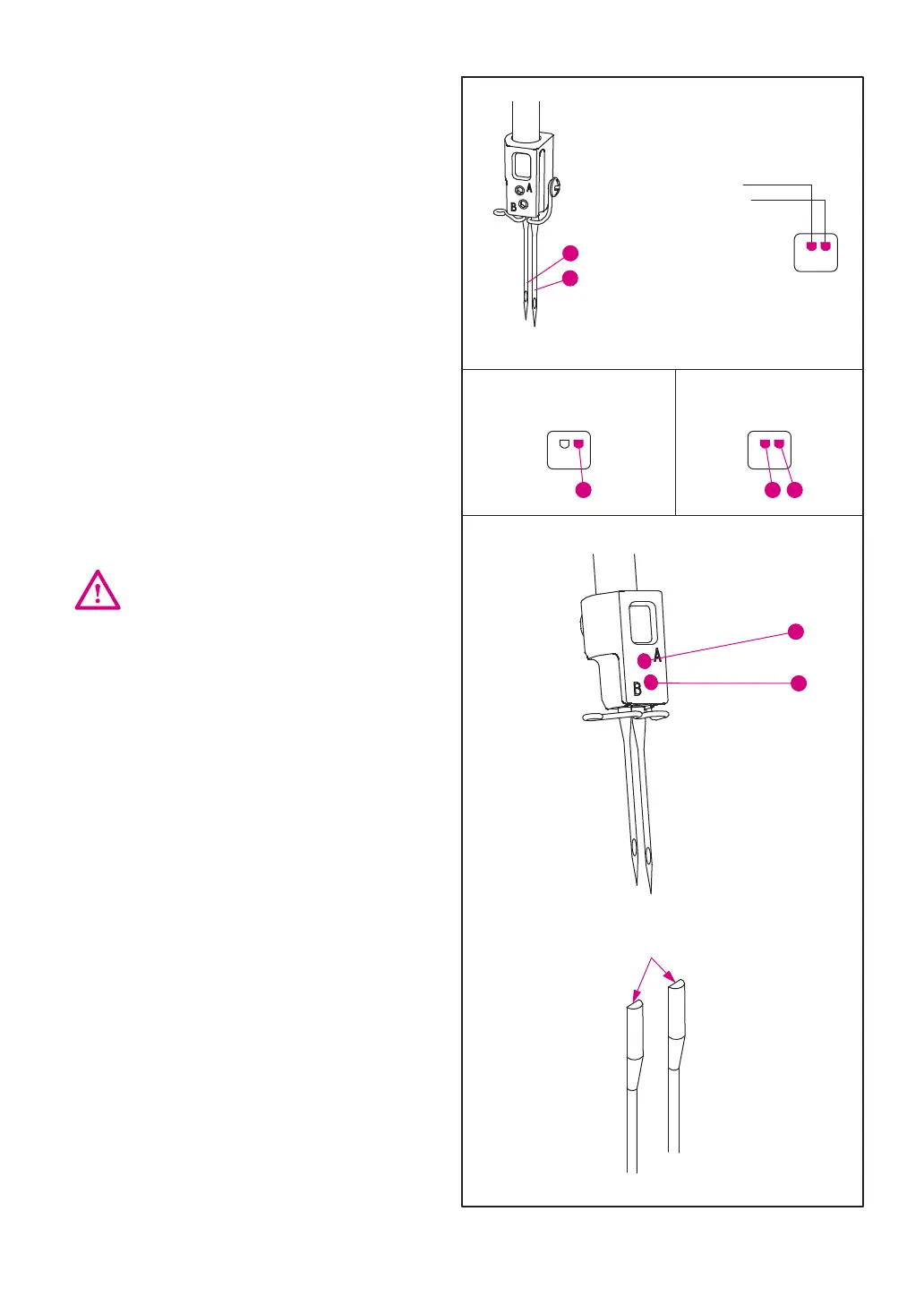 A
B
A
B