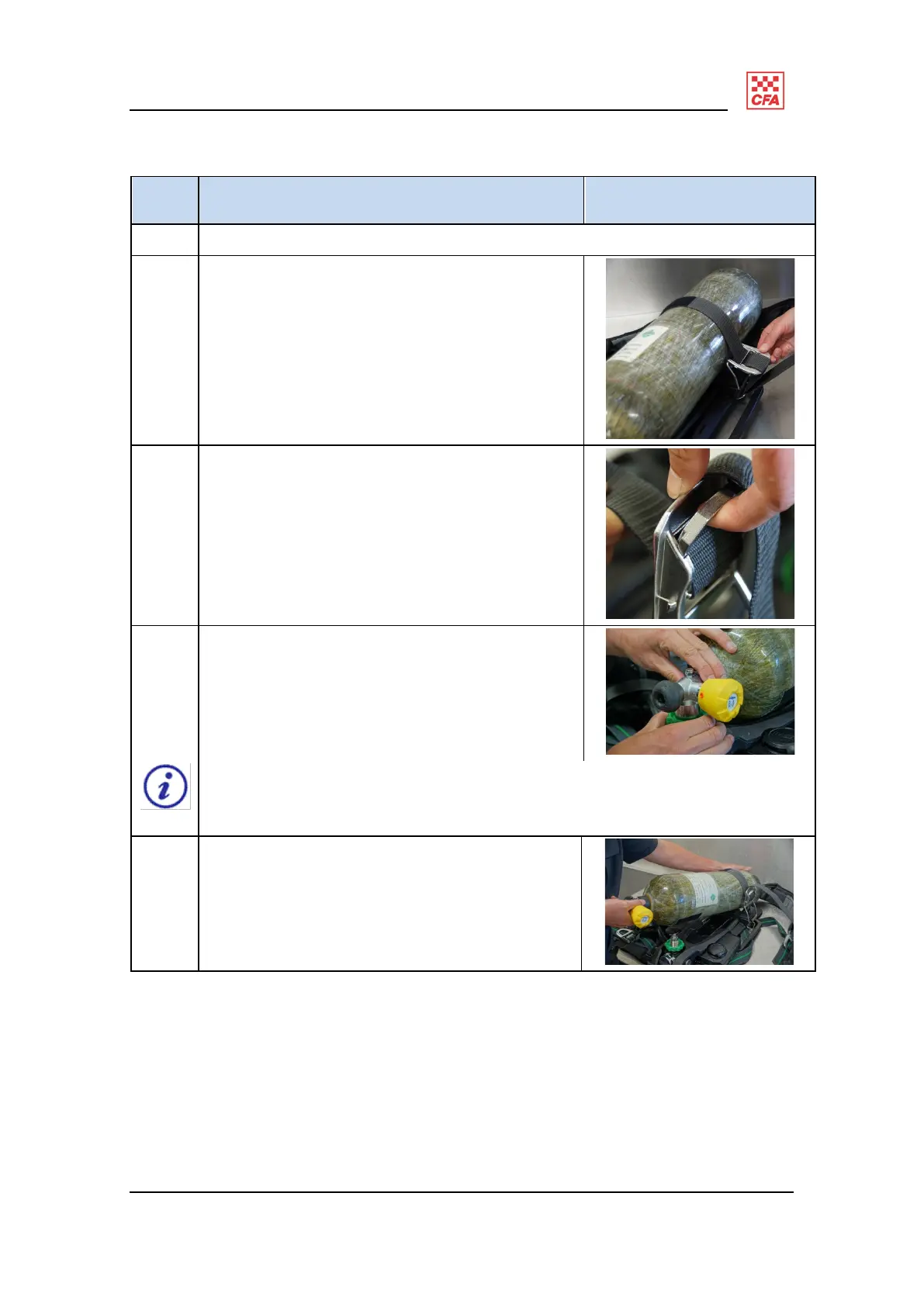 CFA