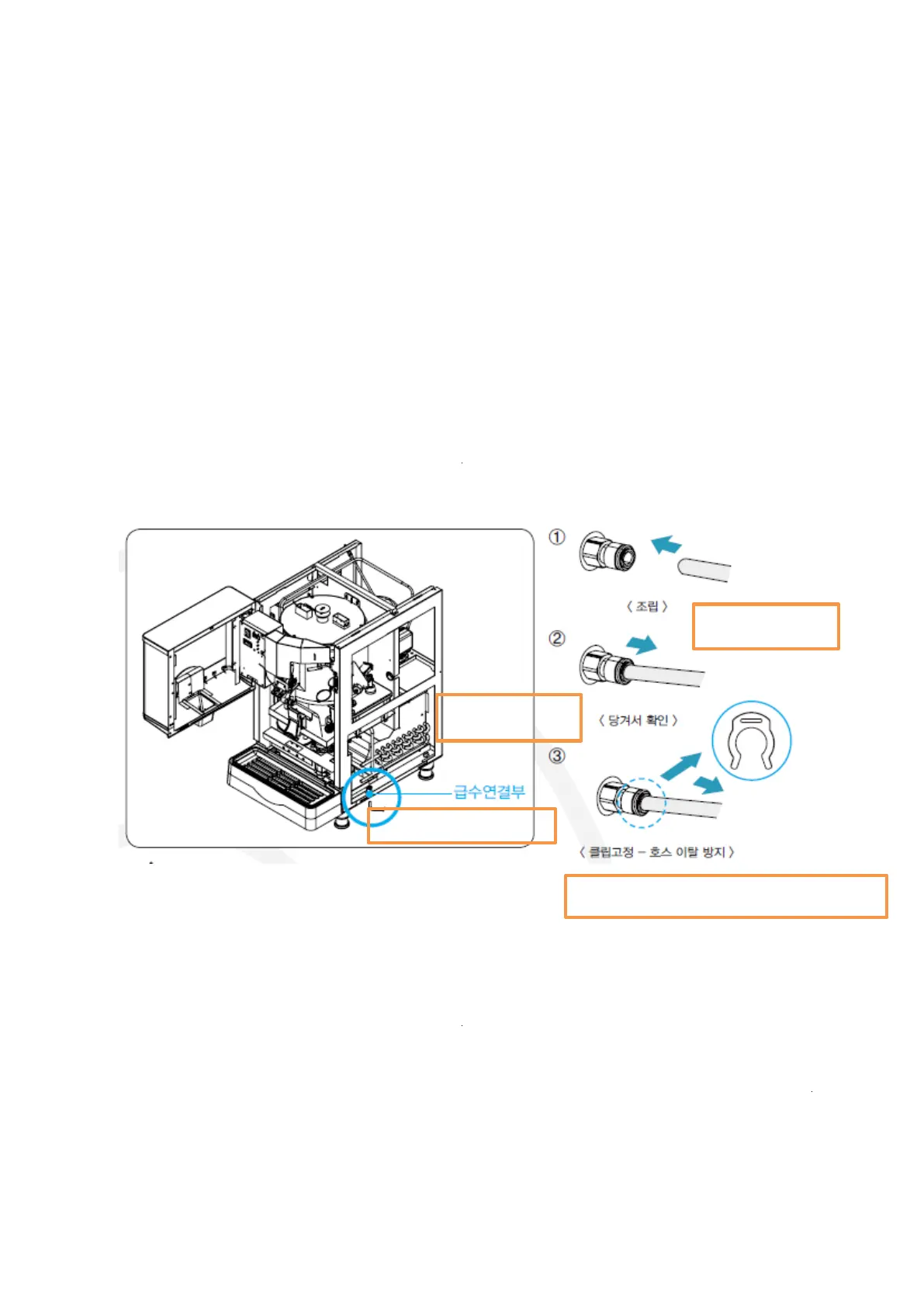 급수연결부

①

〈 조립 〉

②

〈 당겨서 확인 〉

③

〈 클립고정 – 호스 이탈 방지 〉