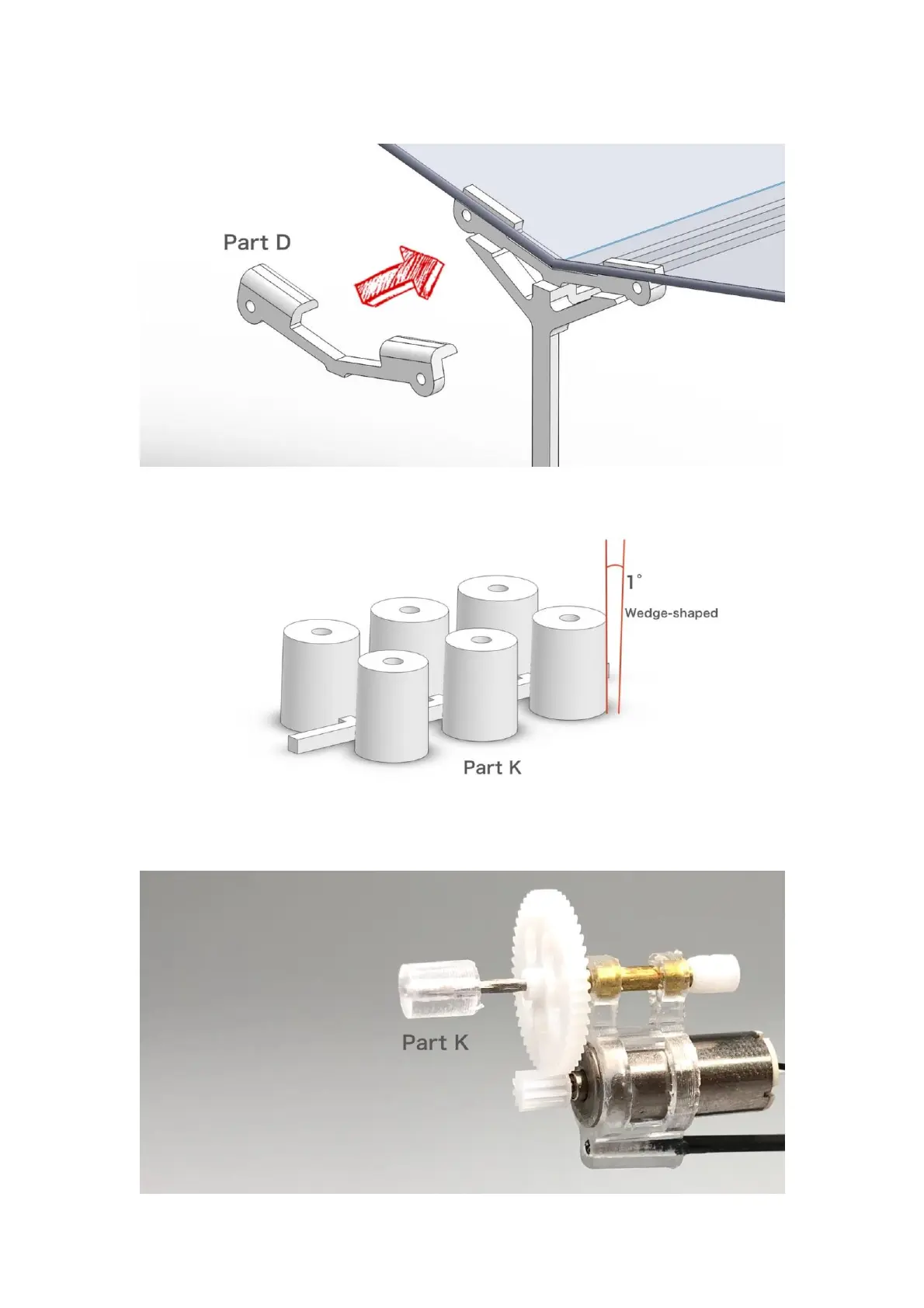 Part D

1°
Wedge-shaped

Part K

Part K