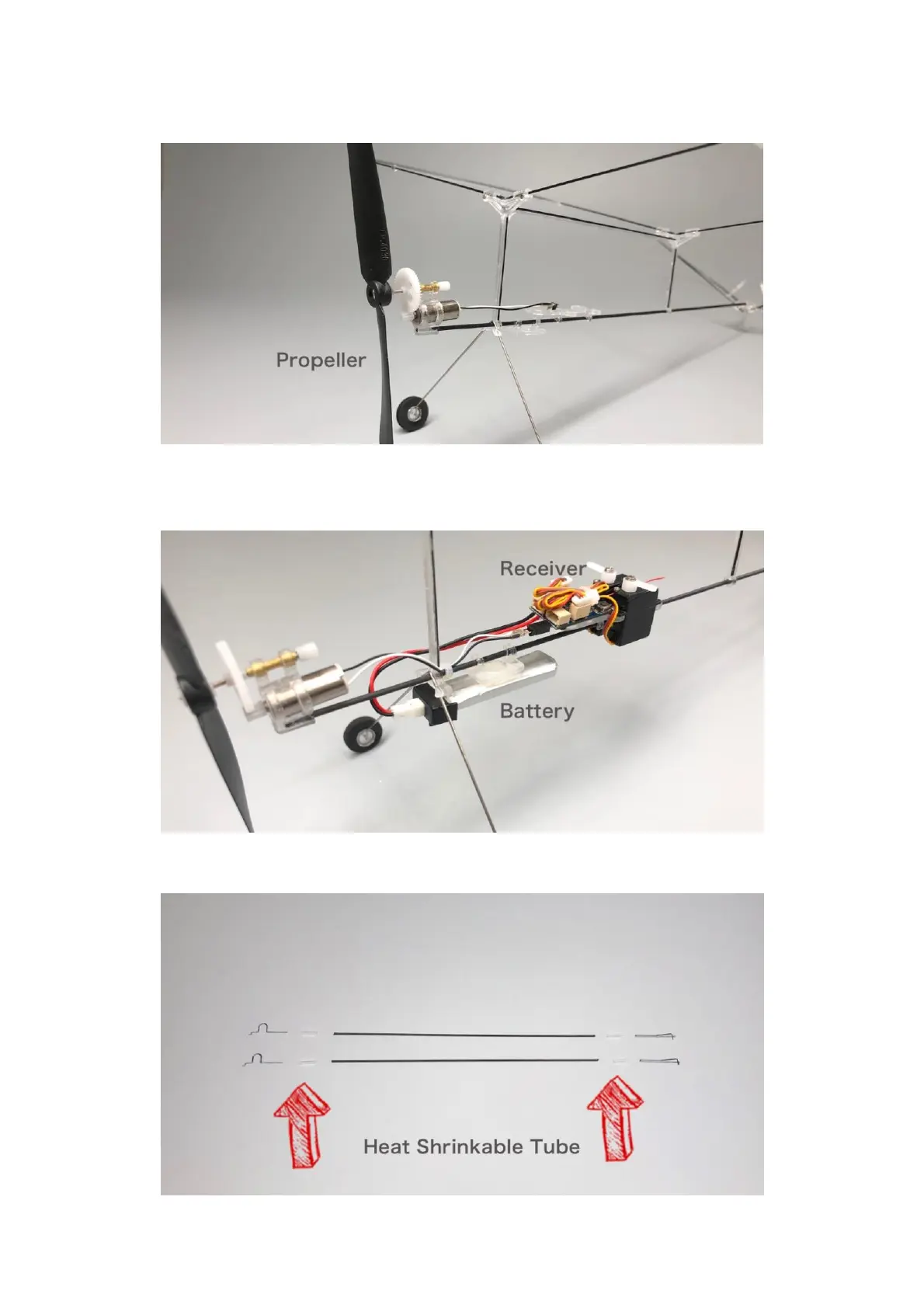 Propeller

Receiver

Battery

Heat Shrinkable Tube