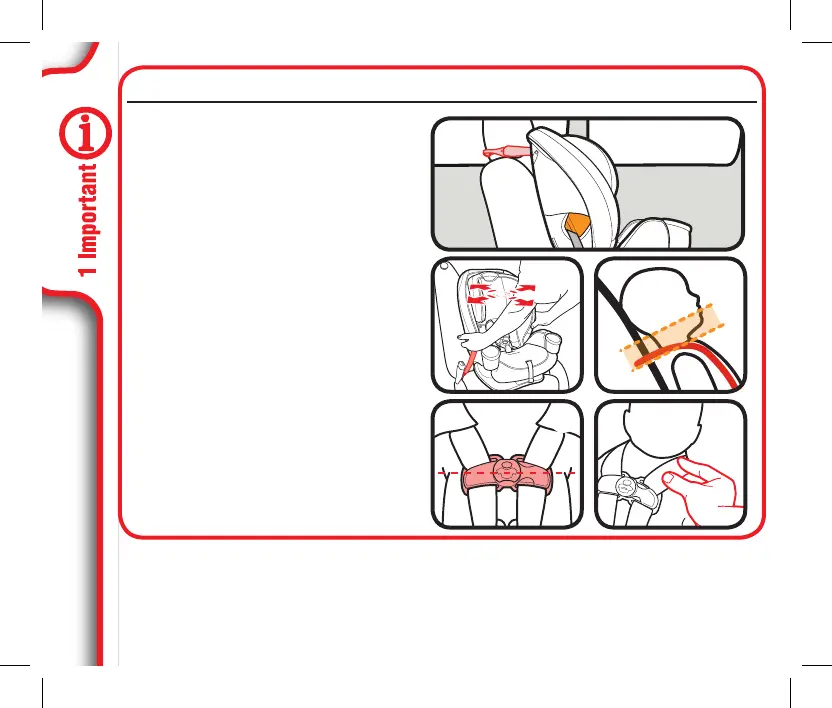 1 Important