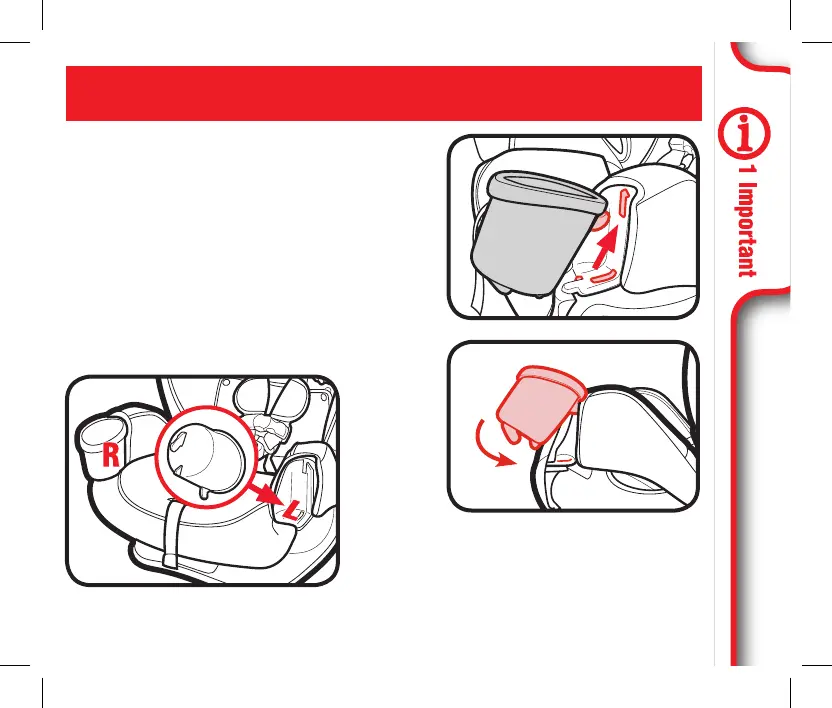 R

L

i

1 Important