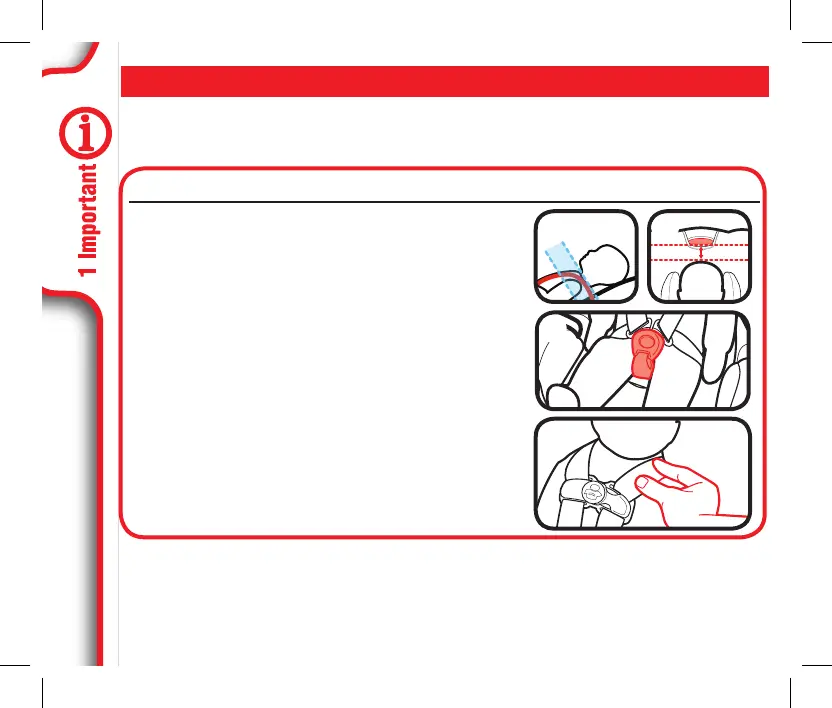 1 Important