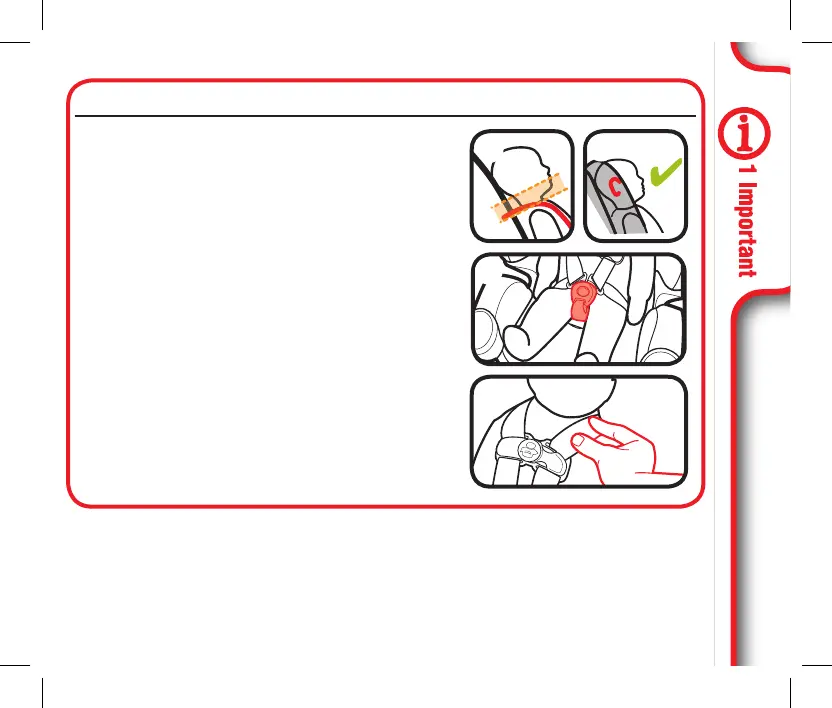 1 Important