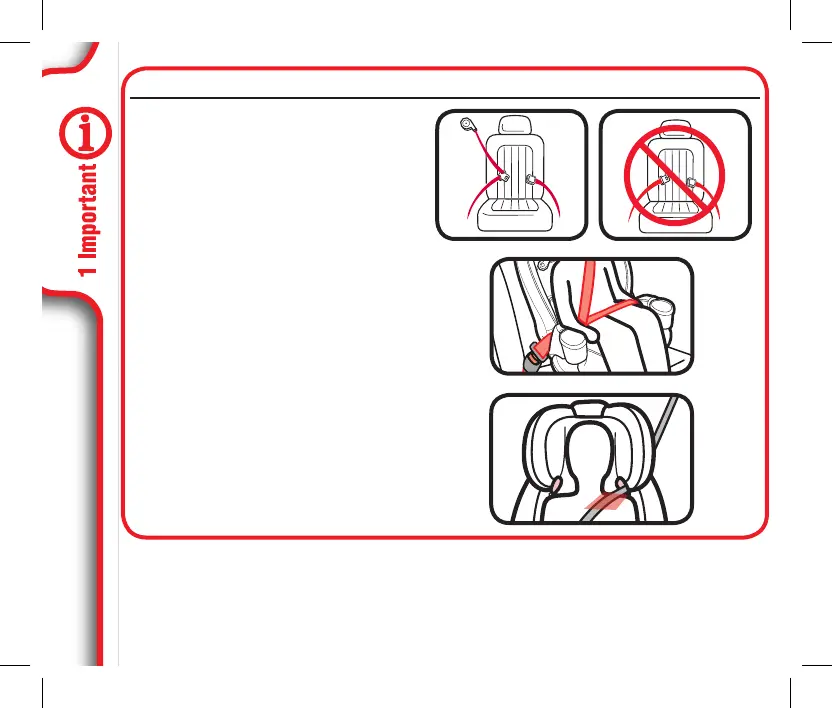 1 Important