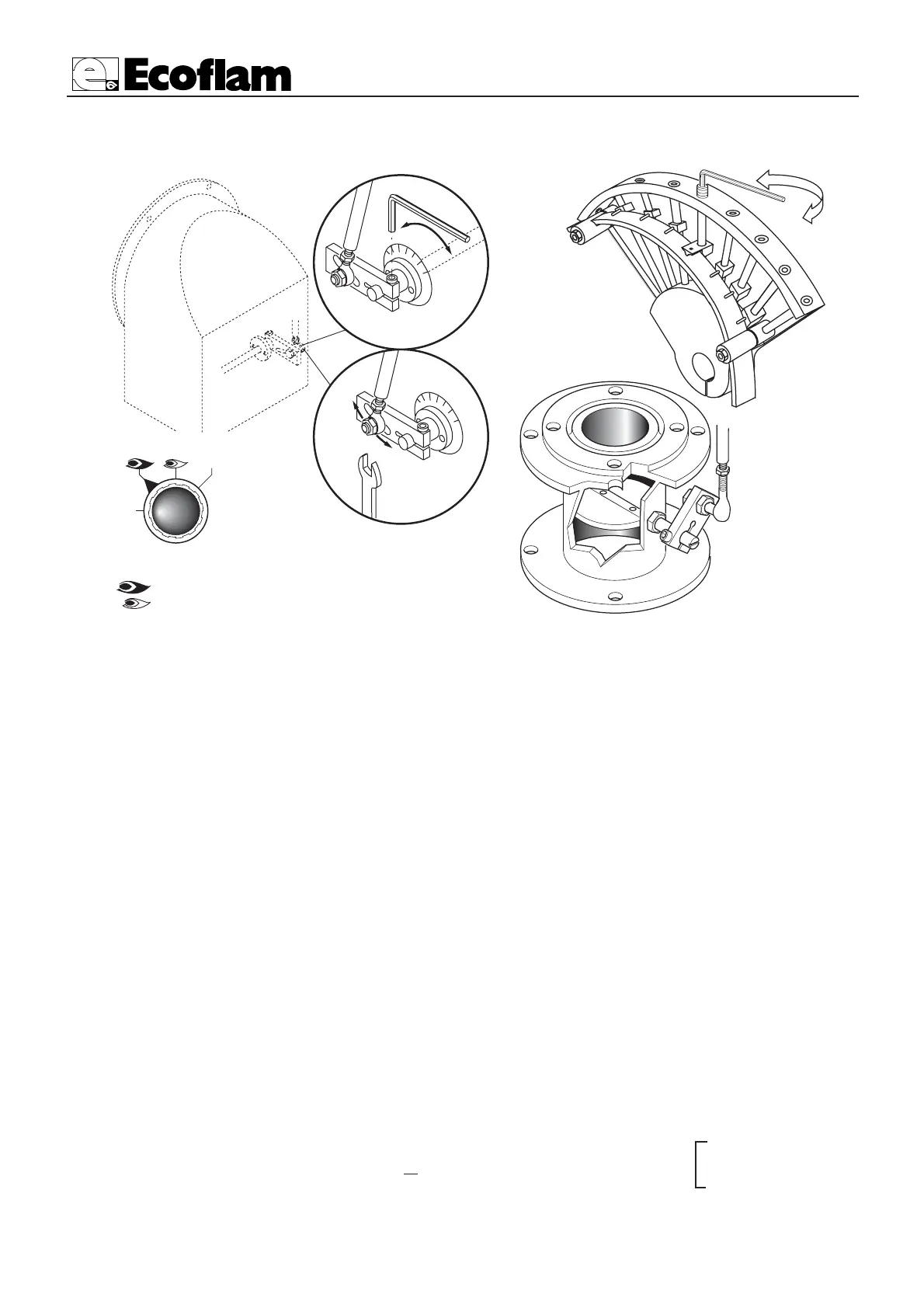 Ecoflam