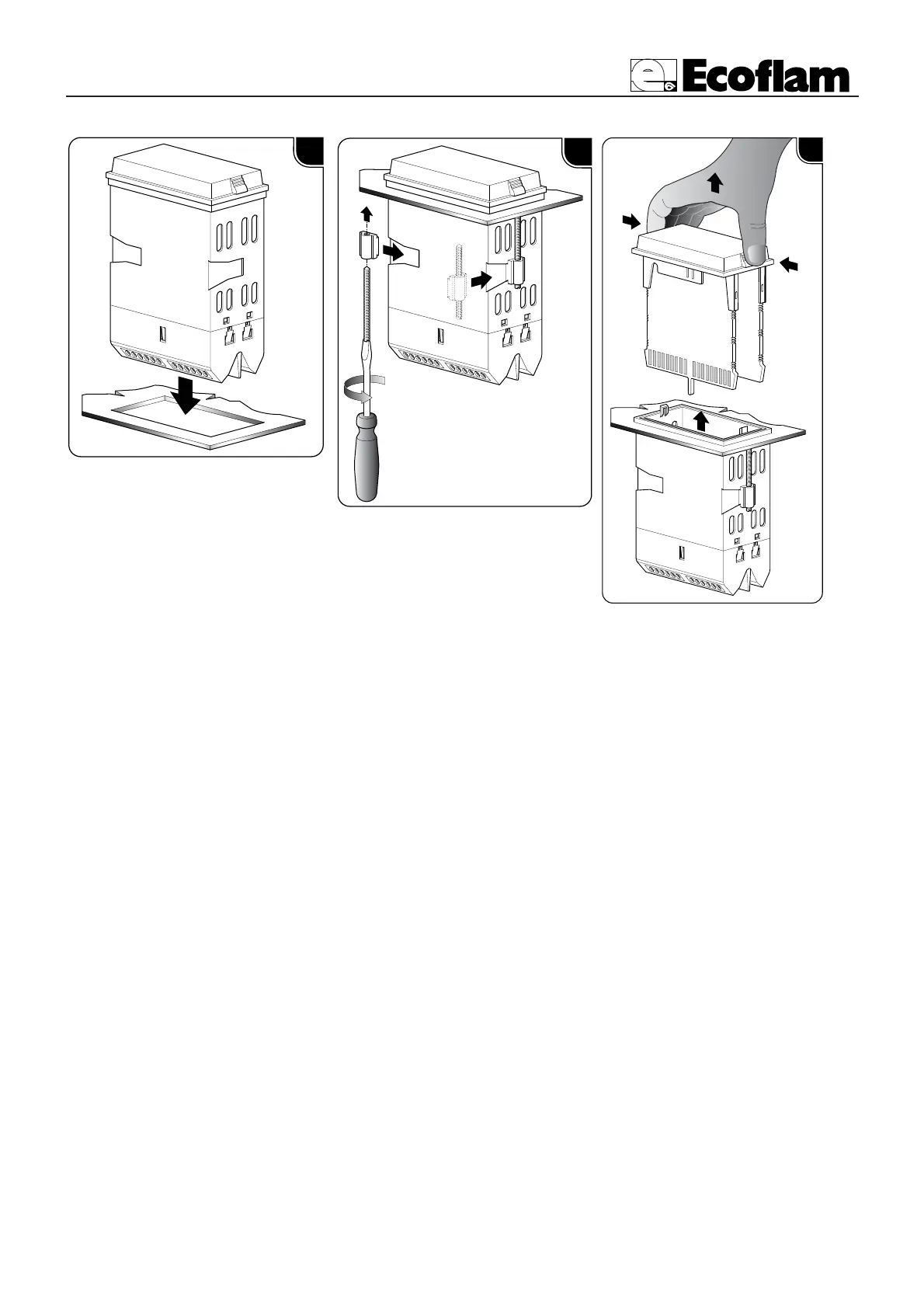 Ecoflam