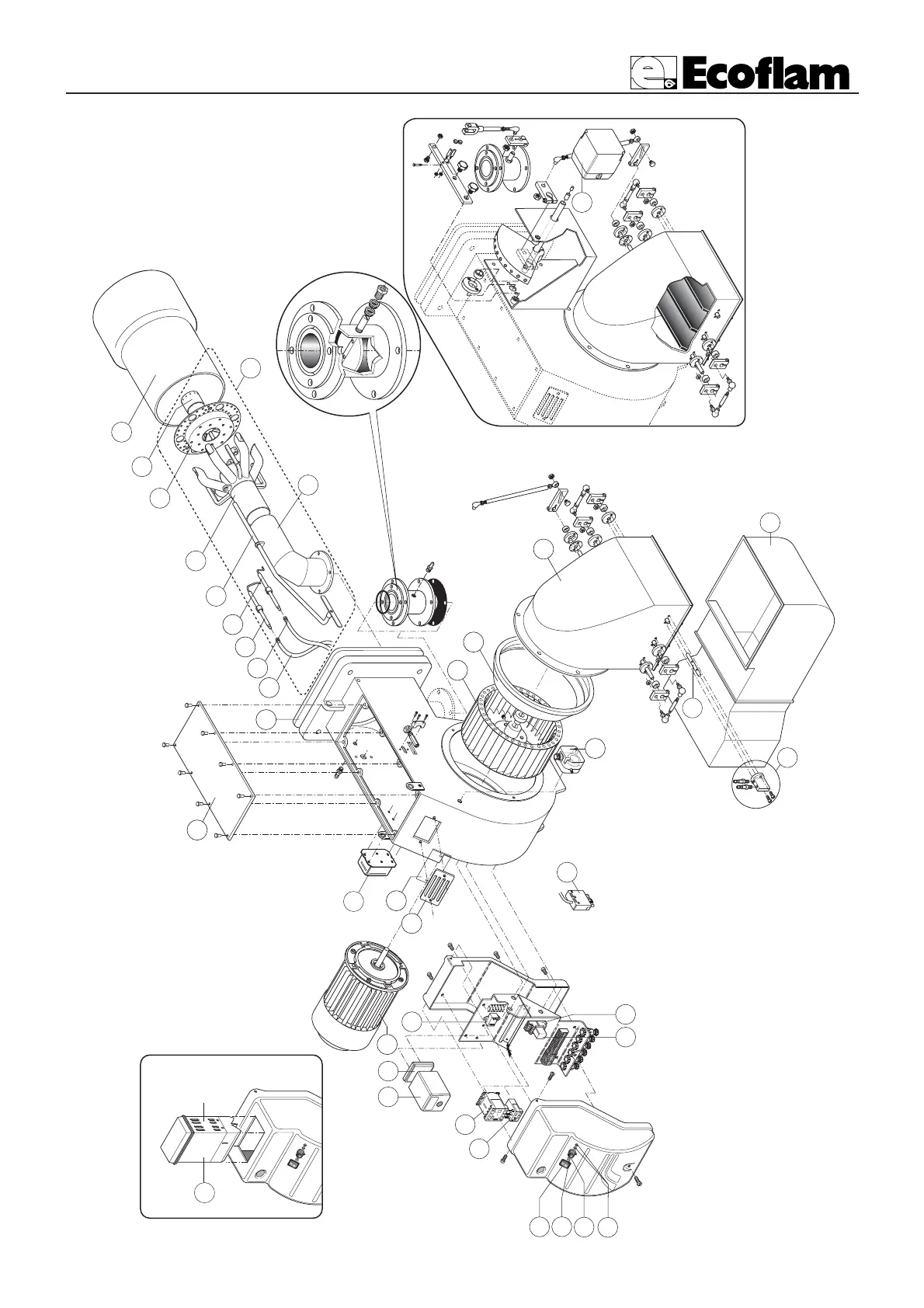 Ecoflam