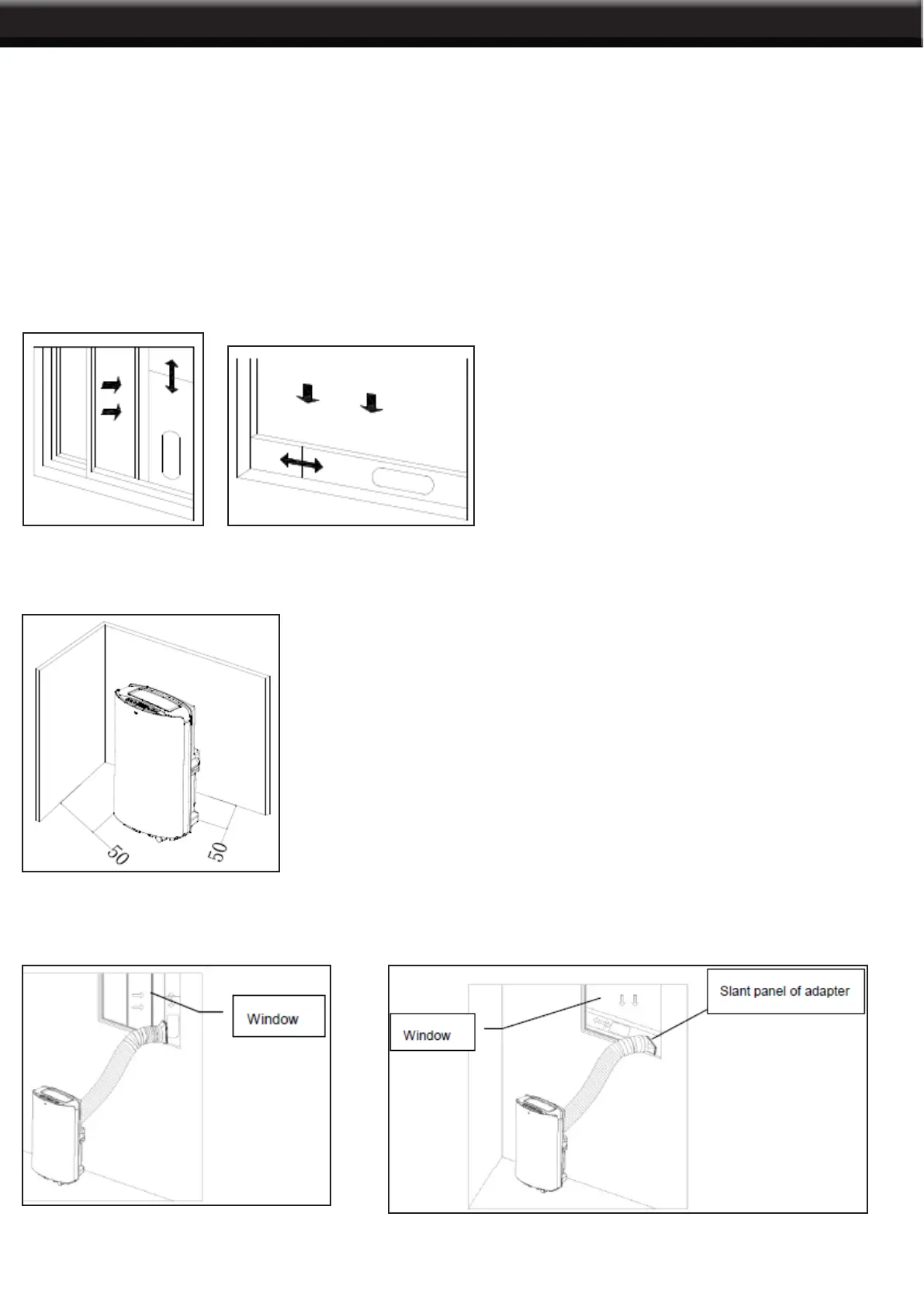 50

50

Window

Window

Slant panel of adapter