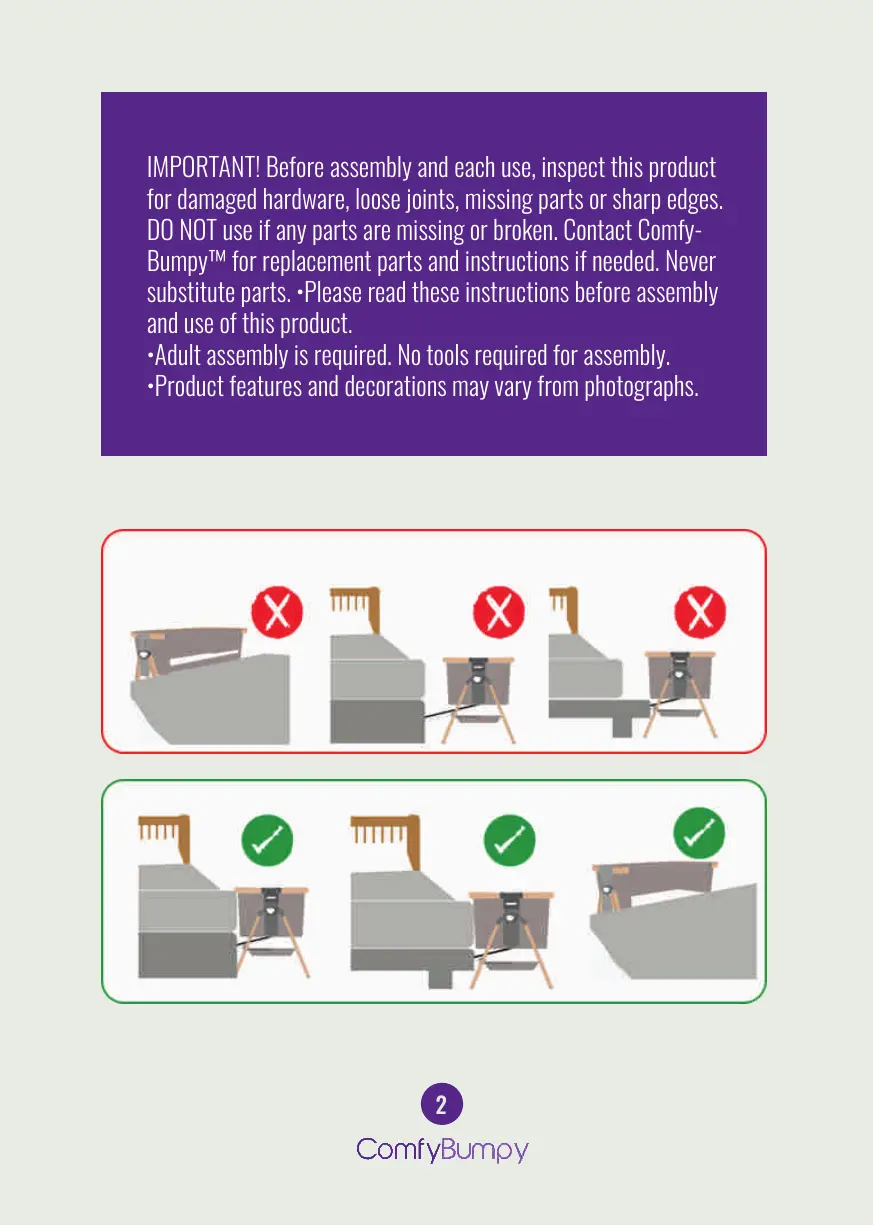 IMPORTANT! Before assembly and each use, inspect this product for damaged hardware, loose joints, missing parts or sharp edges. DO NOT use if any parts are missing or broken. Contact Comfy-Bumpy™ for replacement parts and instructions if needed. Never substitute parts. •Please read these instructions before assembly and use of this product.
•Adult assembly is required. No tools required for assembly.
•Product features and decorations may vary from photographs.

2

ComfyBumpy