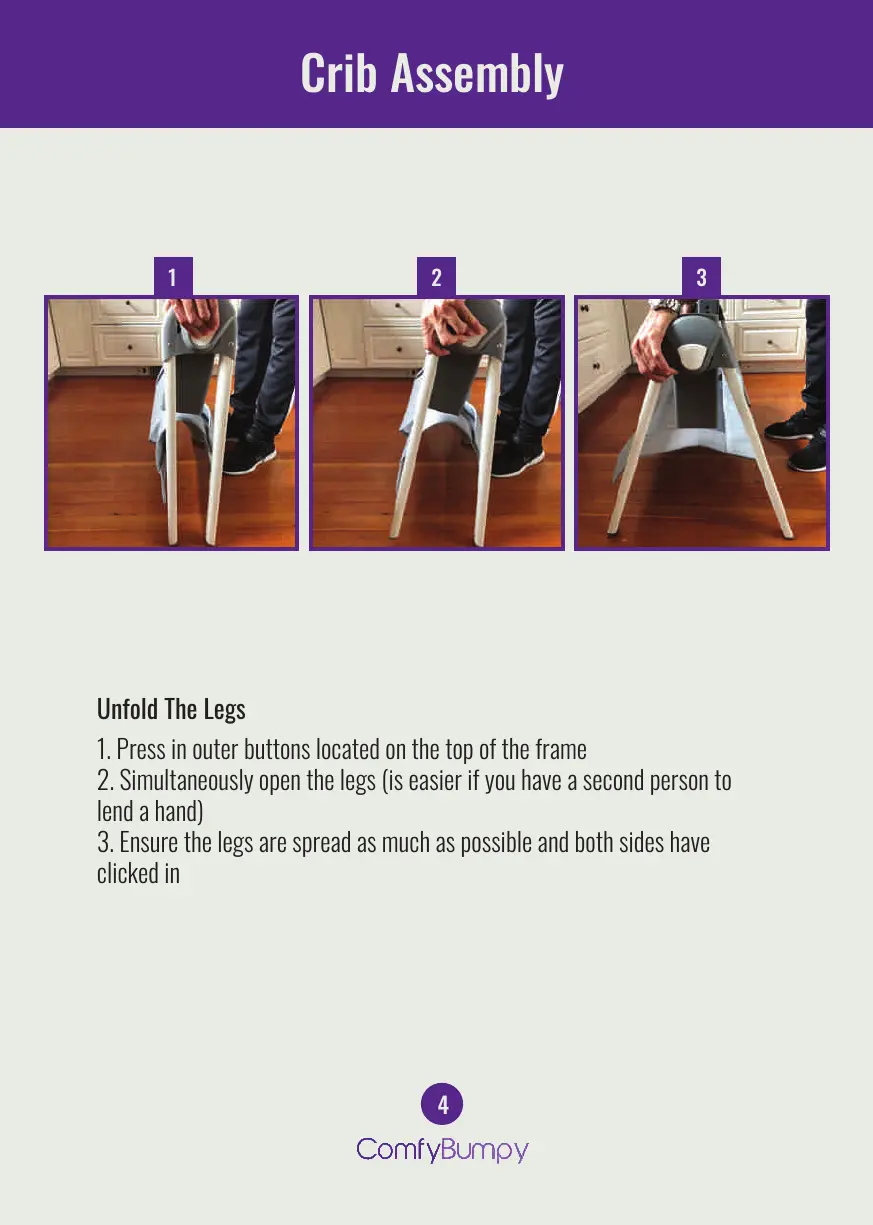 Crib Assembly

1

2

3

Unfold The Legs

1. Press in outer buttons located on the top of the frame
2. Simultaneously open the legs (is easier if you have a second person to lend a hand)
3. Ensure the legs are spread as much as possible and both sides have clicked in

4

ComfyBumpy