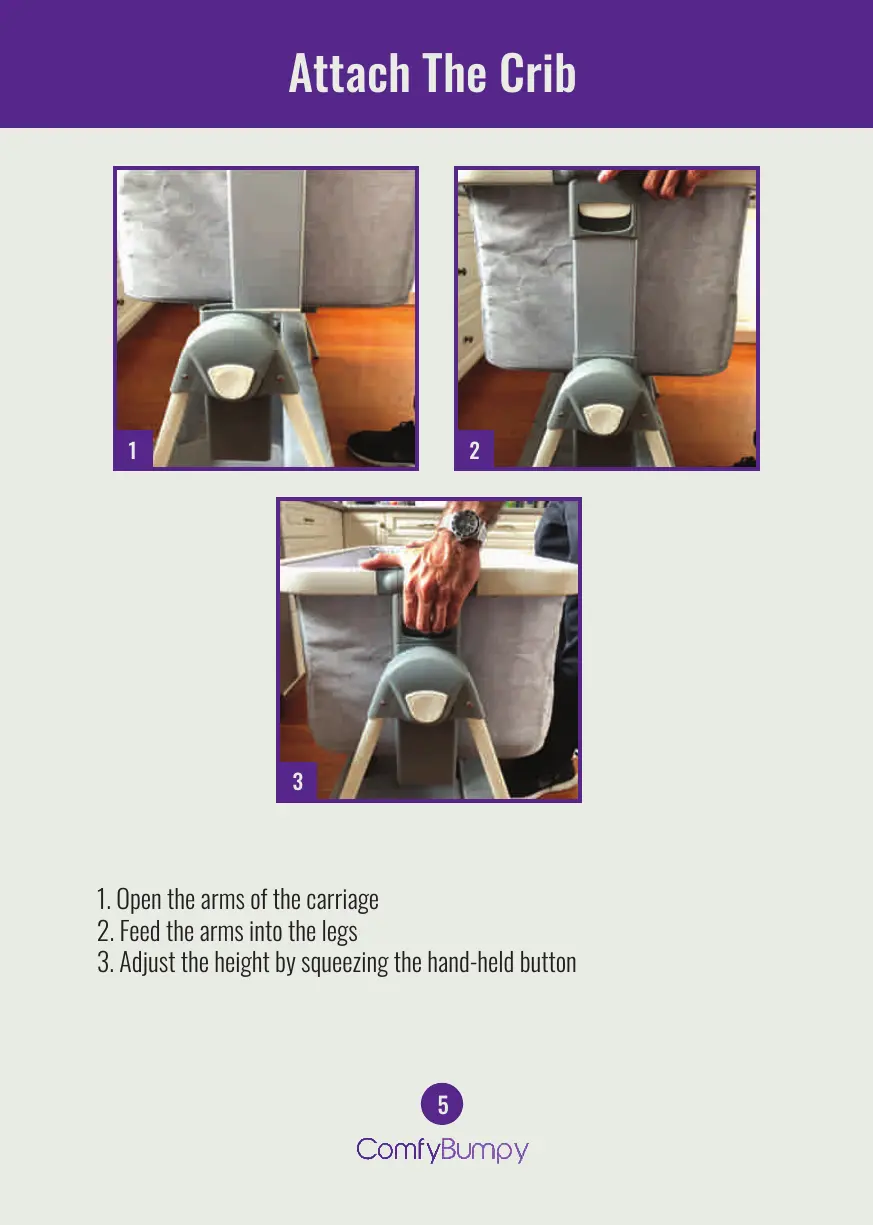 Attach The Crib

1

2

3

1. Open the arms of the carriage
2. Feed the arms into the legs
3. Adjust the height by squeezing the hand-held button

5

ComfyBumpy