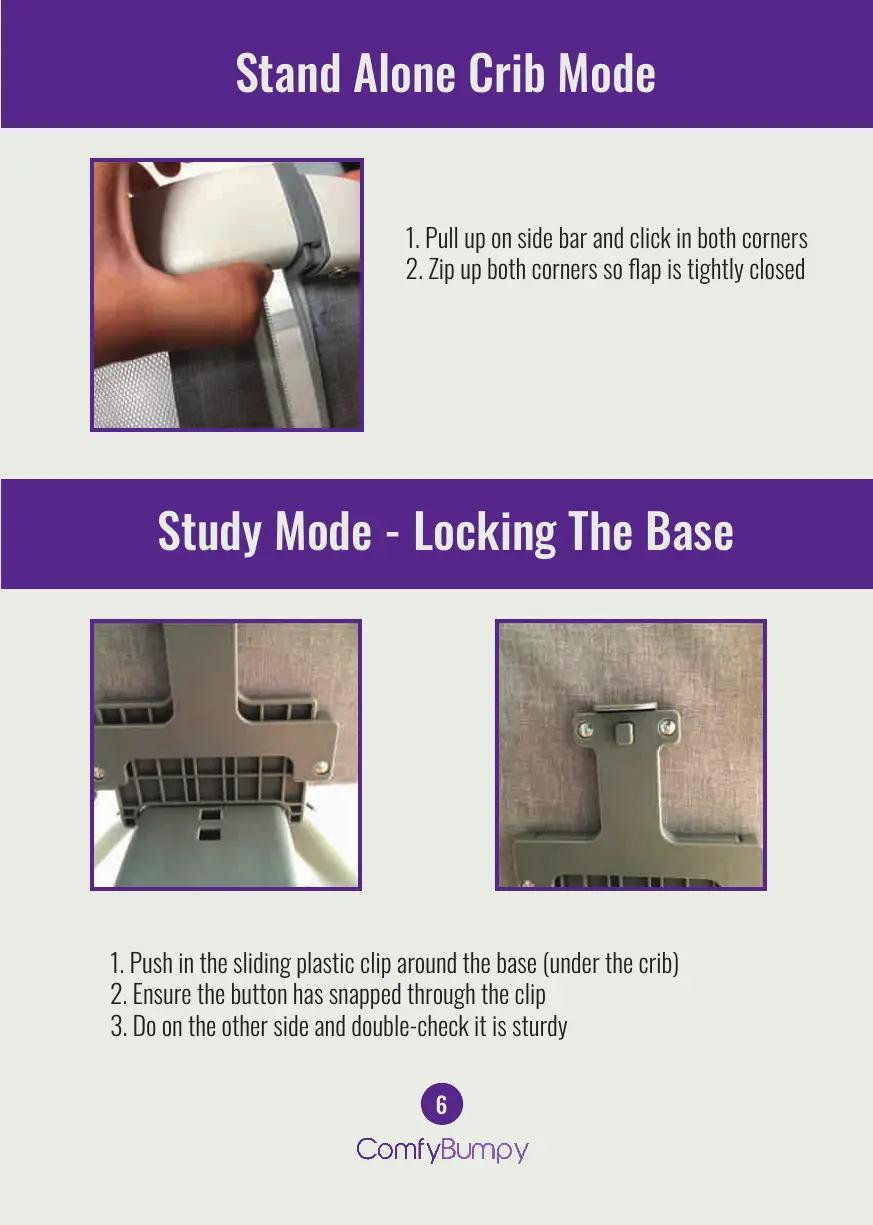 Stand Alone Crib Mode

1. Pull up on side bar and click in both corners
2. Zip up both corners so flap is tightly closed

Study Mode - Locking The Base

1. Push in the sliding plastic clip around the base (under the crib)
2. Ensure the button has snapped through the clip
3. Do on the other side and double-check it is sturdy

6

ComfyBumpy