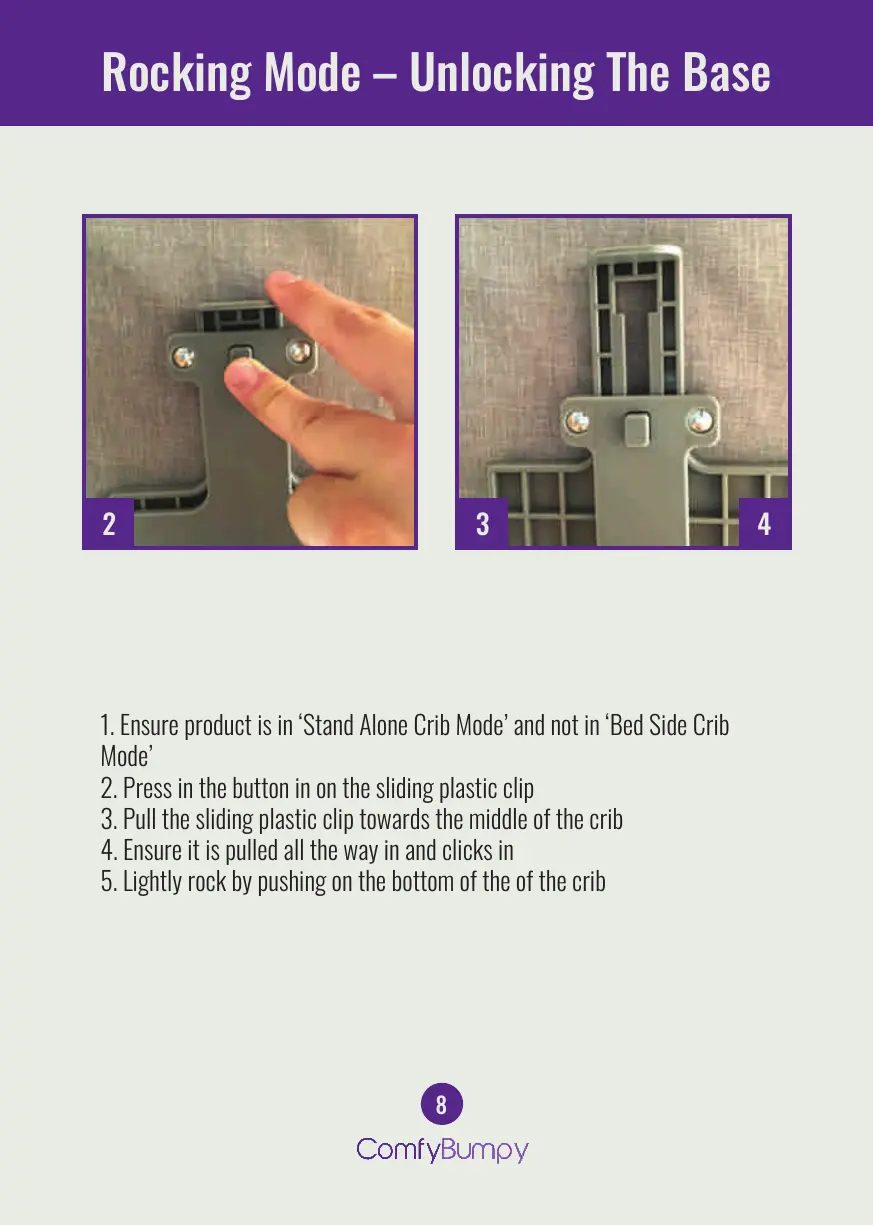 Rocking Mode – Unlocking The Base

2

3

4

1. Ensure product is in ‘Stand Alone Crib Mode’ and not in ‘Bed Side Crib Mode’
2. Press in the button in on the sliding plastic clip
3. Pull the sliding plastic clip towards the middle of the crib
4. Ensure it is pulled all the way in and clicks in
5. Lightly rock by pushing on the bottom of the of the crib

8

ComfyBumpy