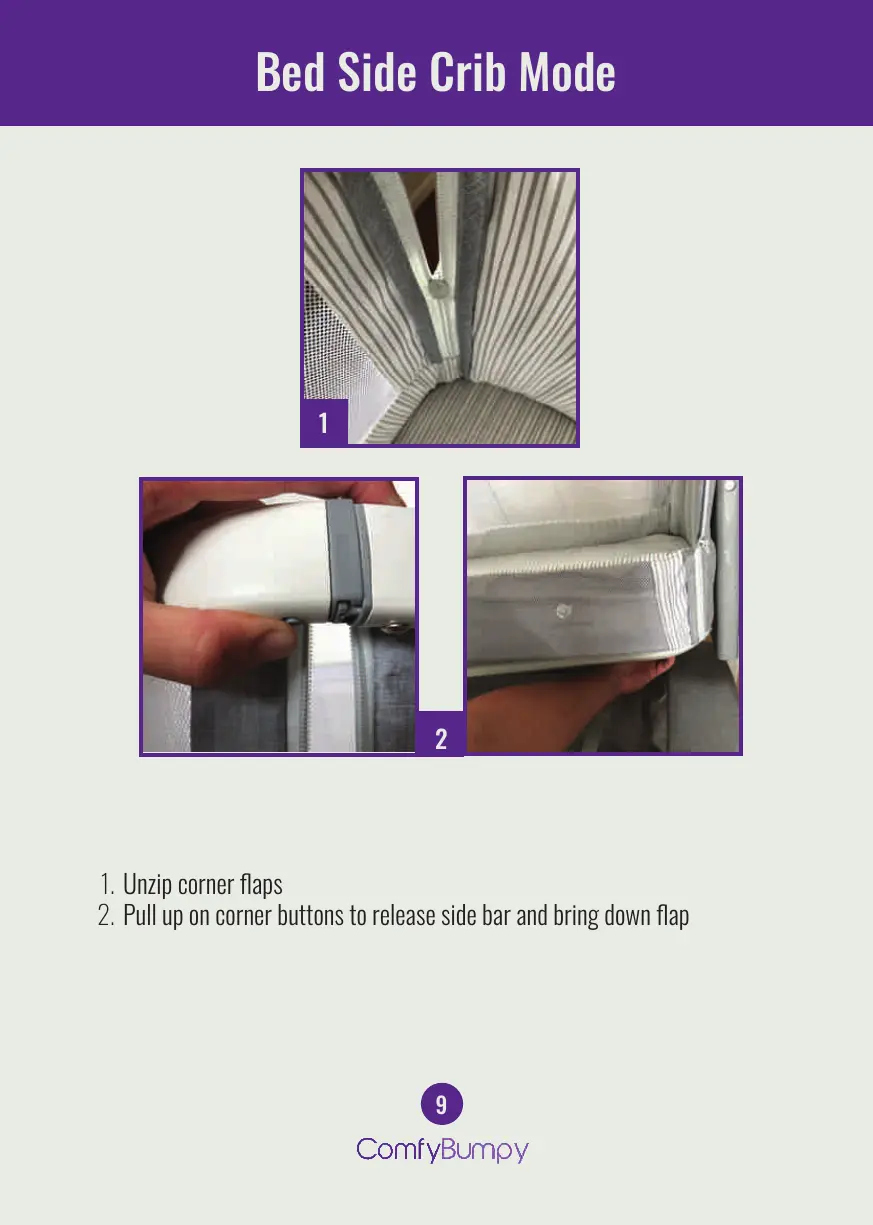 Bed Side Crib Mode

1

2

1. Unzip corner flaps
2. Pull up on corner buttons to release side bar and bring down flap

9

ComfyBumpy