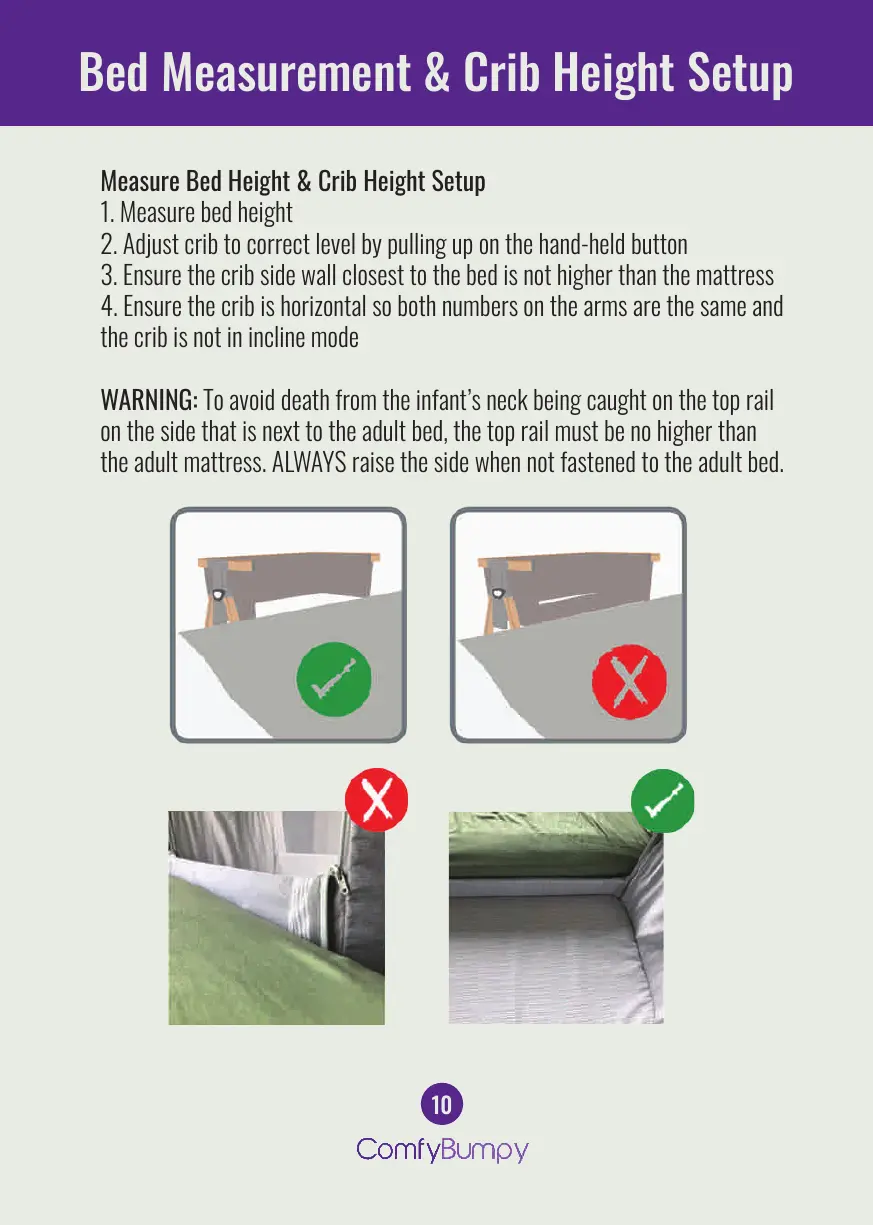 Bed Measurement & Crib Height Setup

Measure Bed Height & Crib Height Setup
1. Measure bed height
2. Adjust crib to correct level by pulling up on the hand-held button
3. Ensure the crib side wall closest to the bed is not higher than the mattress
4. Ensure the crib is horizontal so both numbers on the arms are the same and the crib is not in incline mode

WARNING: To avoid death from the infant's neck being caught on the top rail on the side that is next to the adult bed, the top rail must be no higher than the adult mattress. ALWAYS raise the side when not fastened to the adult bed.

10
ComfyBumpy