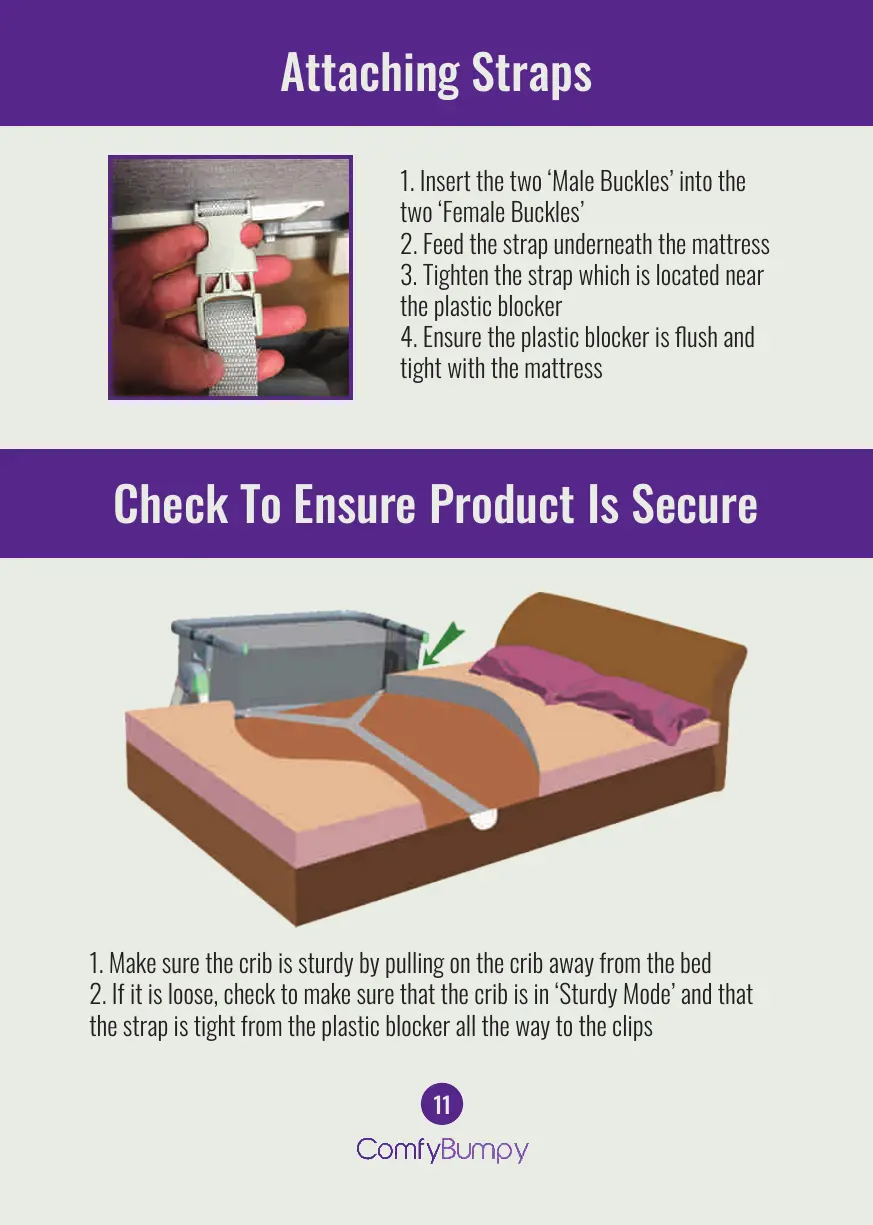 Attaching Straps

1. Insert the two ‘Male Buckles’ into the two ‘Female Buckles’
2. Feed the strap underneath the mattress
3. Tighten the strap which is located near the plastic blocker
4. Ensure the plastic blocker is flush and tight with the mattress

Check To Ensure Product Is Secure

1. Make sure the crib is sturdy by pulling on the crib away from the bed
2. If it is loose, check to make sure that the crib is in ‘Sturdy Mode’ and that the strap is tight from the plastic blocker all the way to the clips

11

ComfyBumpy