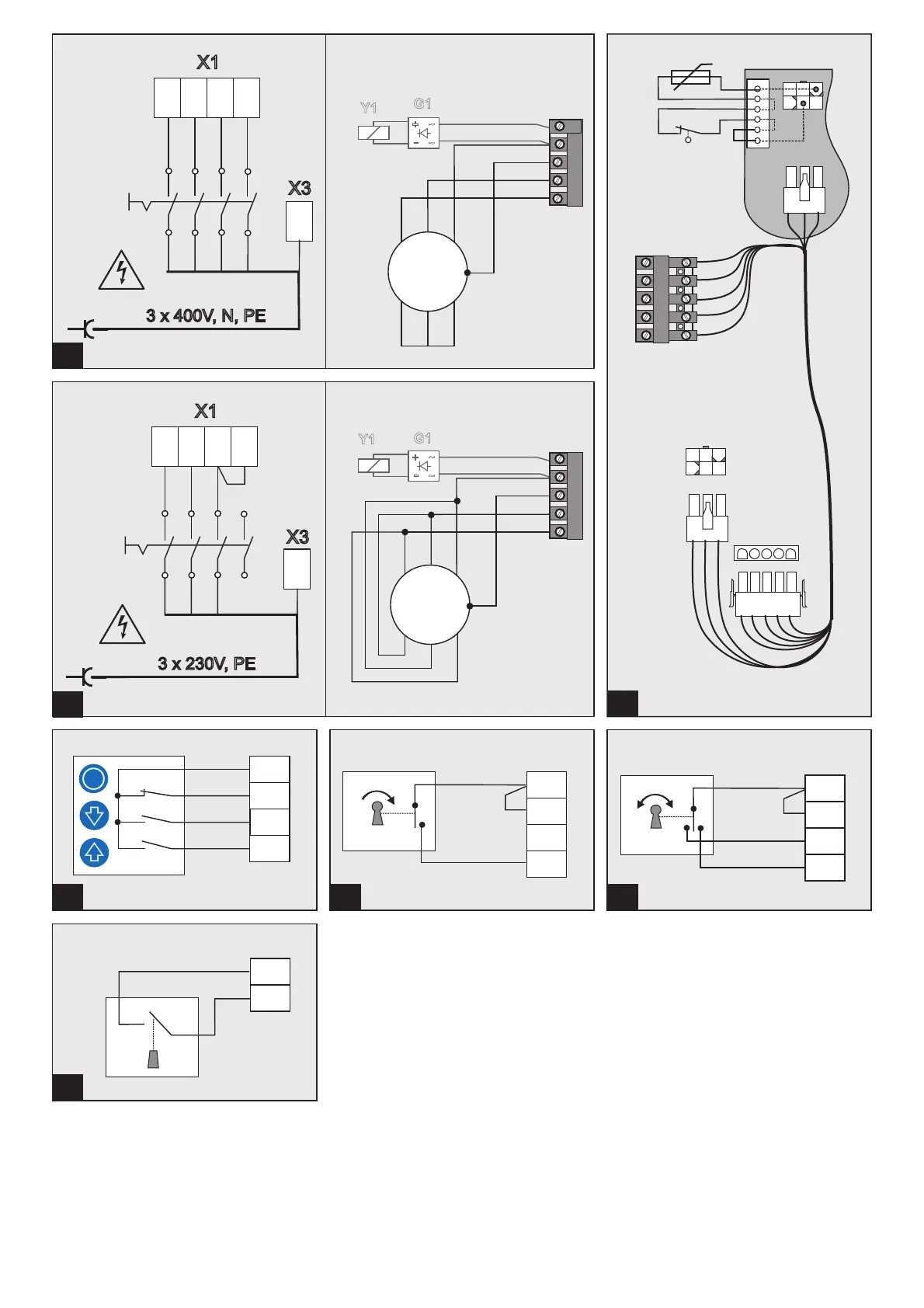 X1

X3

3 x 400V, N, PE

Y1 G1

X1

X3

3 x 230V, PE

Y1 G1