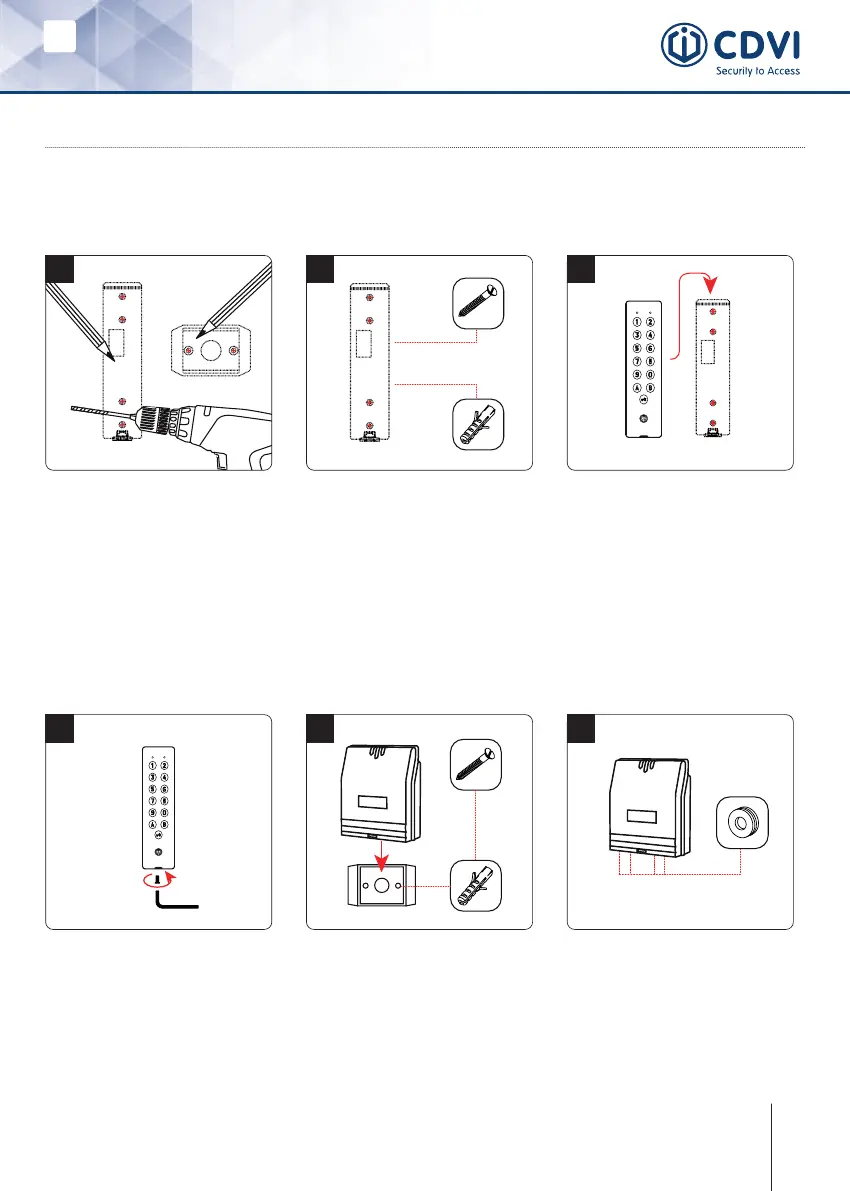 CDVI
Security to Access

1 2
3 4
5 6
7 8
9 0
A B

1 2
3 4
5 6
7 8
9 0
A B