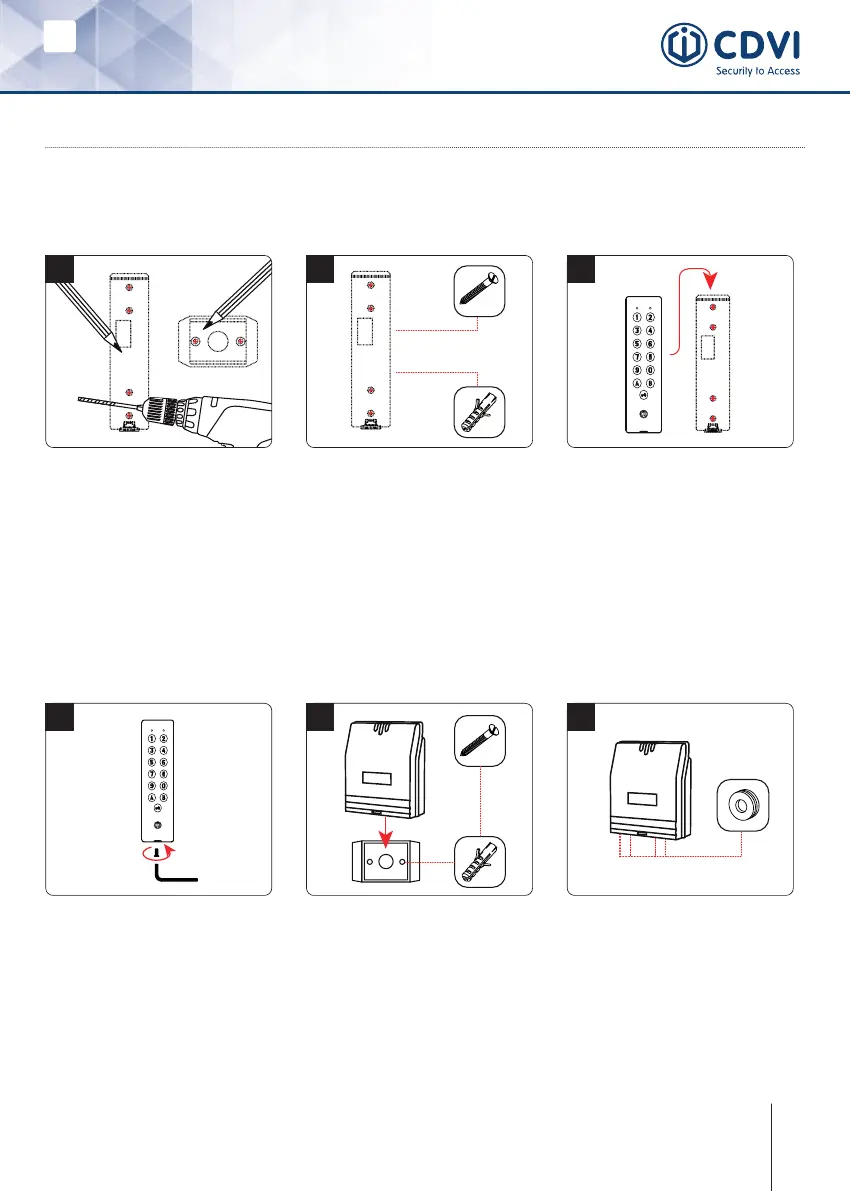 CDVI
Security to Access

1 2
3 4
5 6
7 8
9 0
A B

1 2
3 4
5 6
7 8
9 0
A B