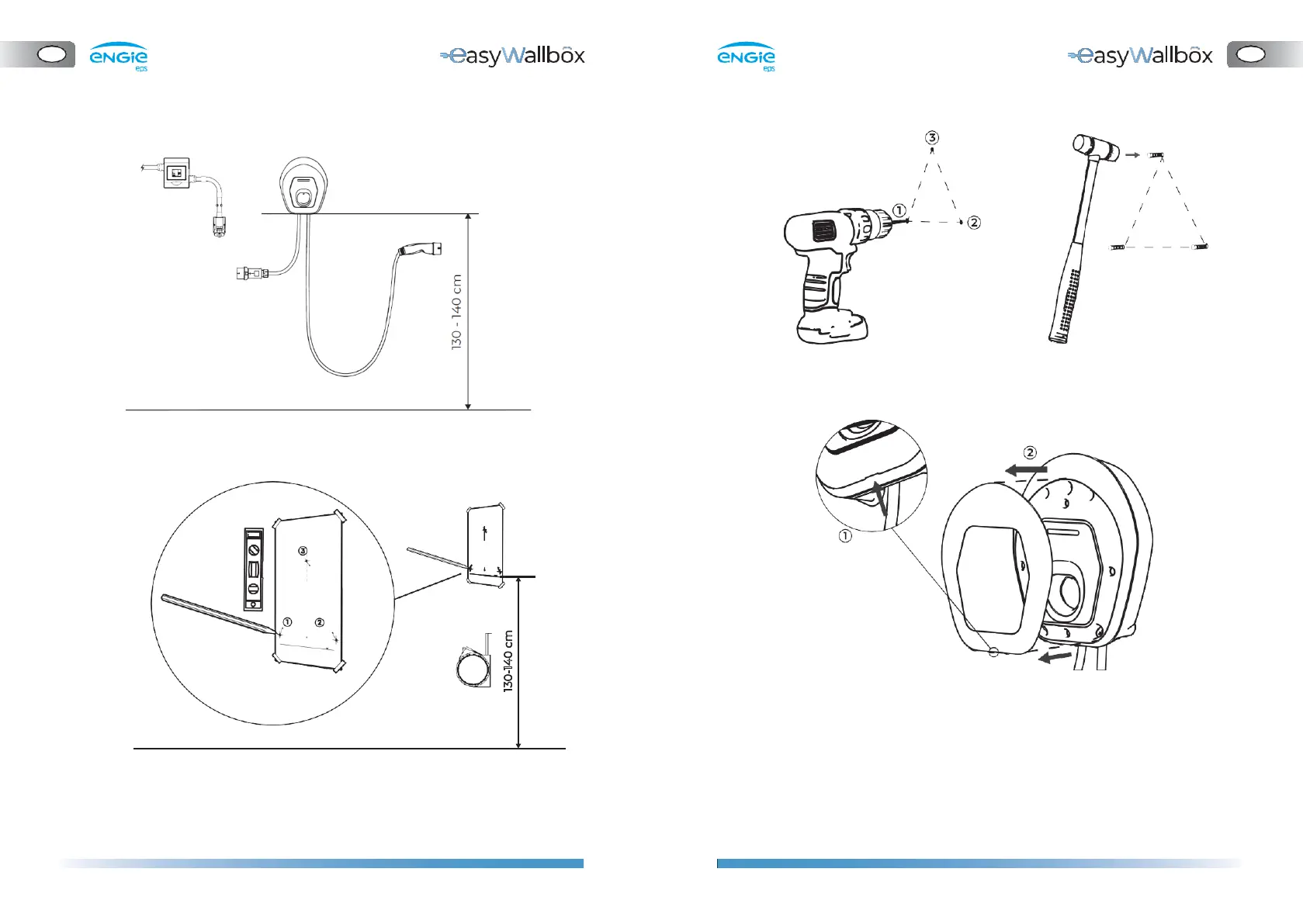 ENGIE eps

easyWallbox

130 - 140 cm

③

①

②

130-140 cm

ENGIE eps

easyWallbox

③

①

②

②

①