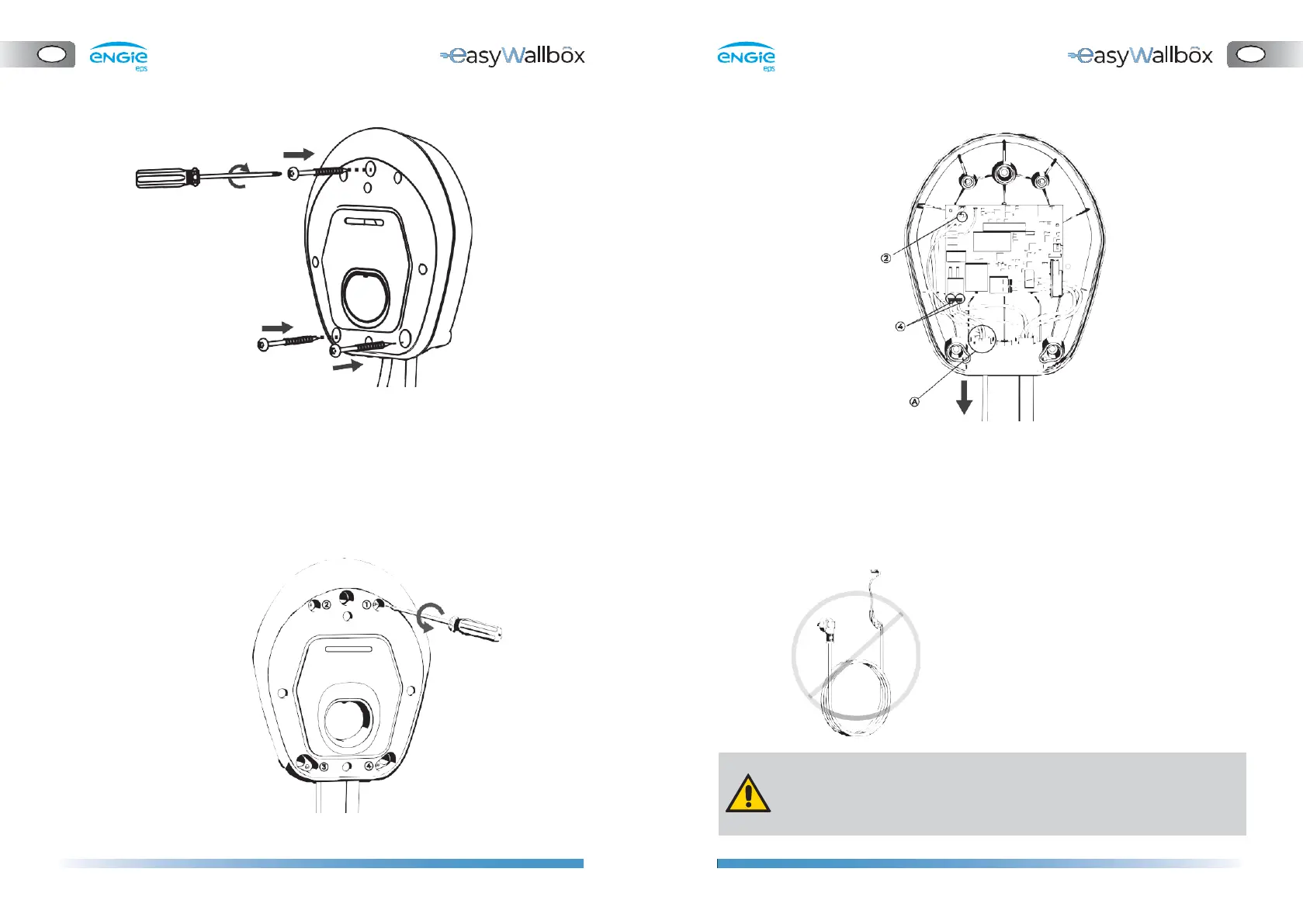 ENGIE eps

easyWallbox

ENGIE eps

easyWallbox

②

④

Ⓐ

②

①

③

④