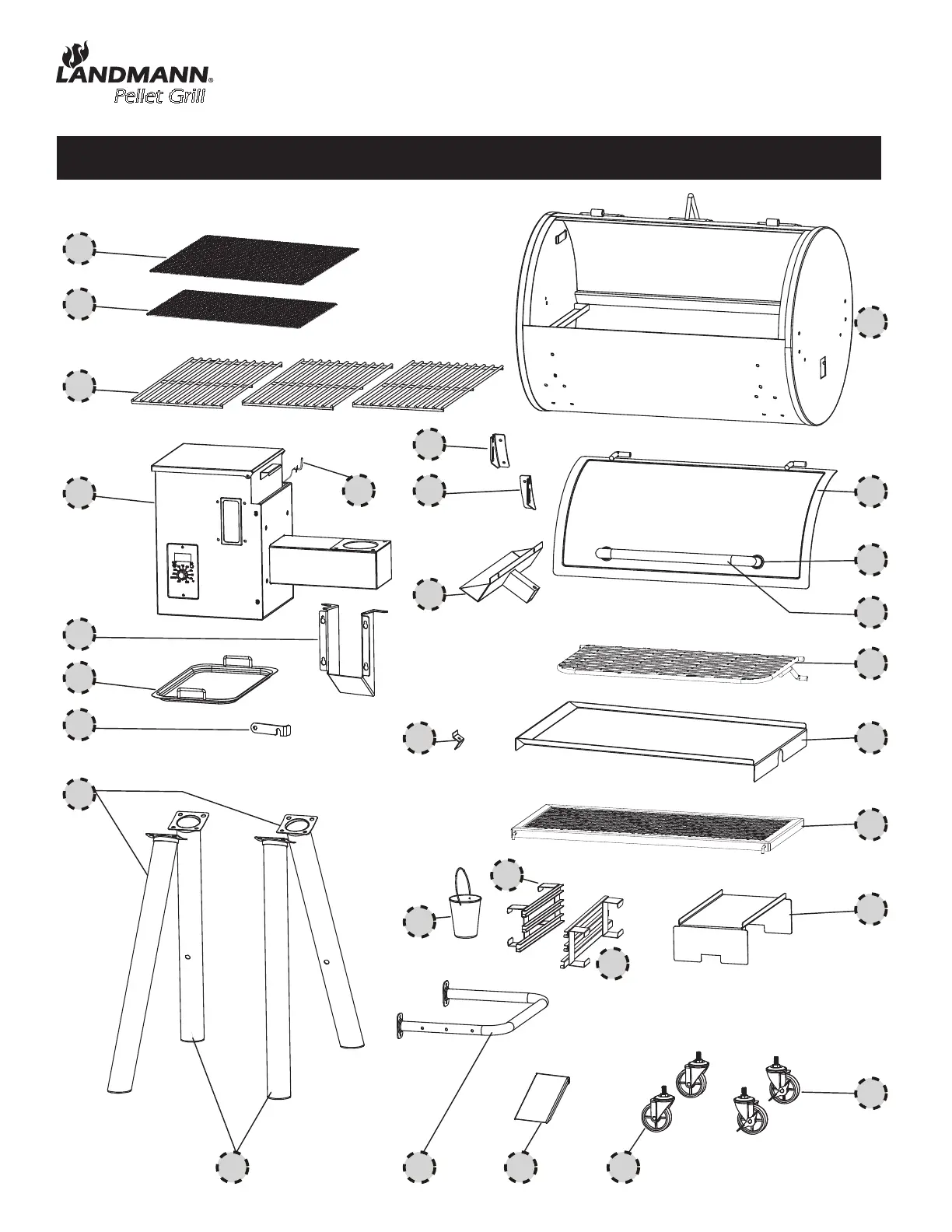 LANDMANN®
Pellet Grill