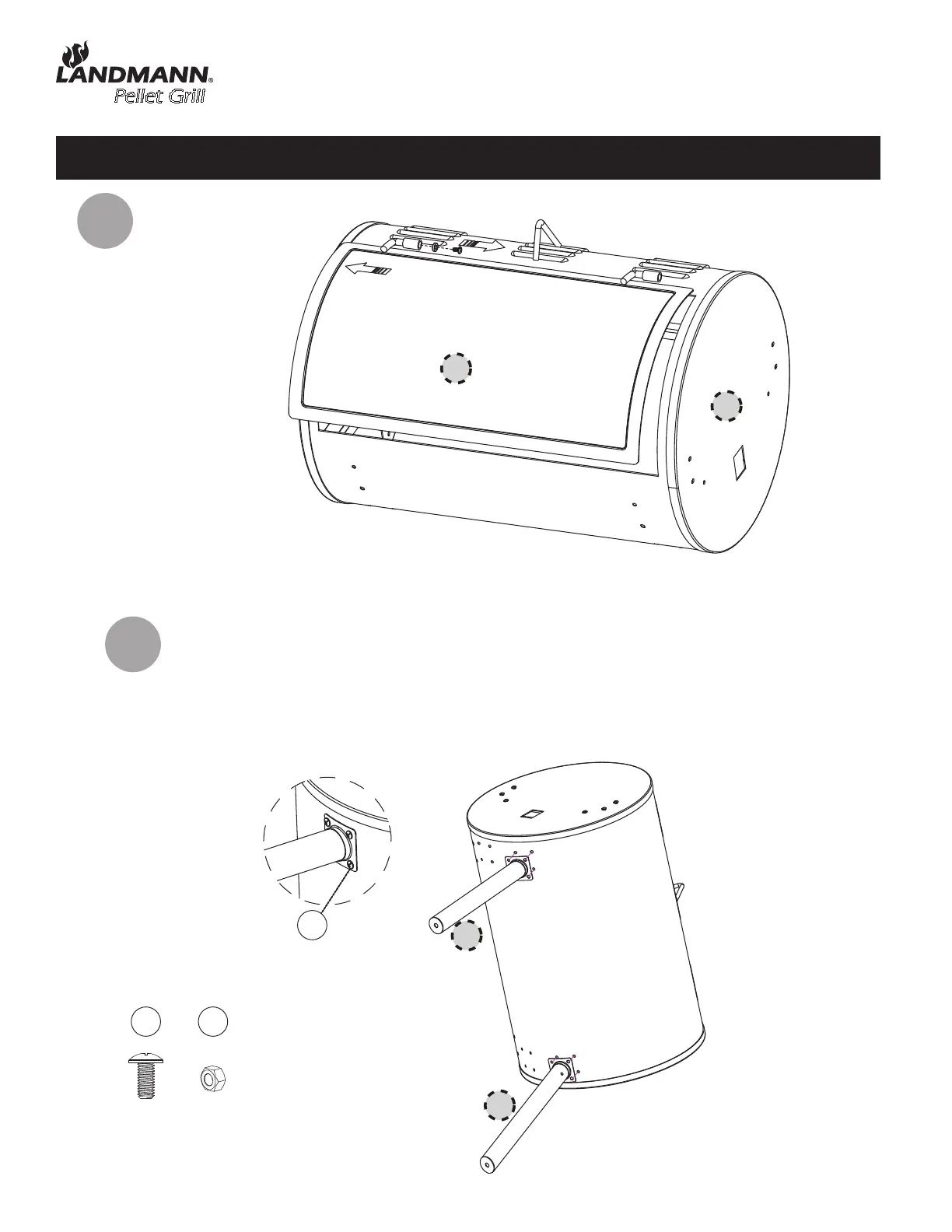 LANDMANN®
Pellet Grill